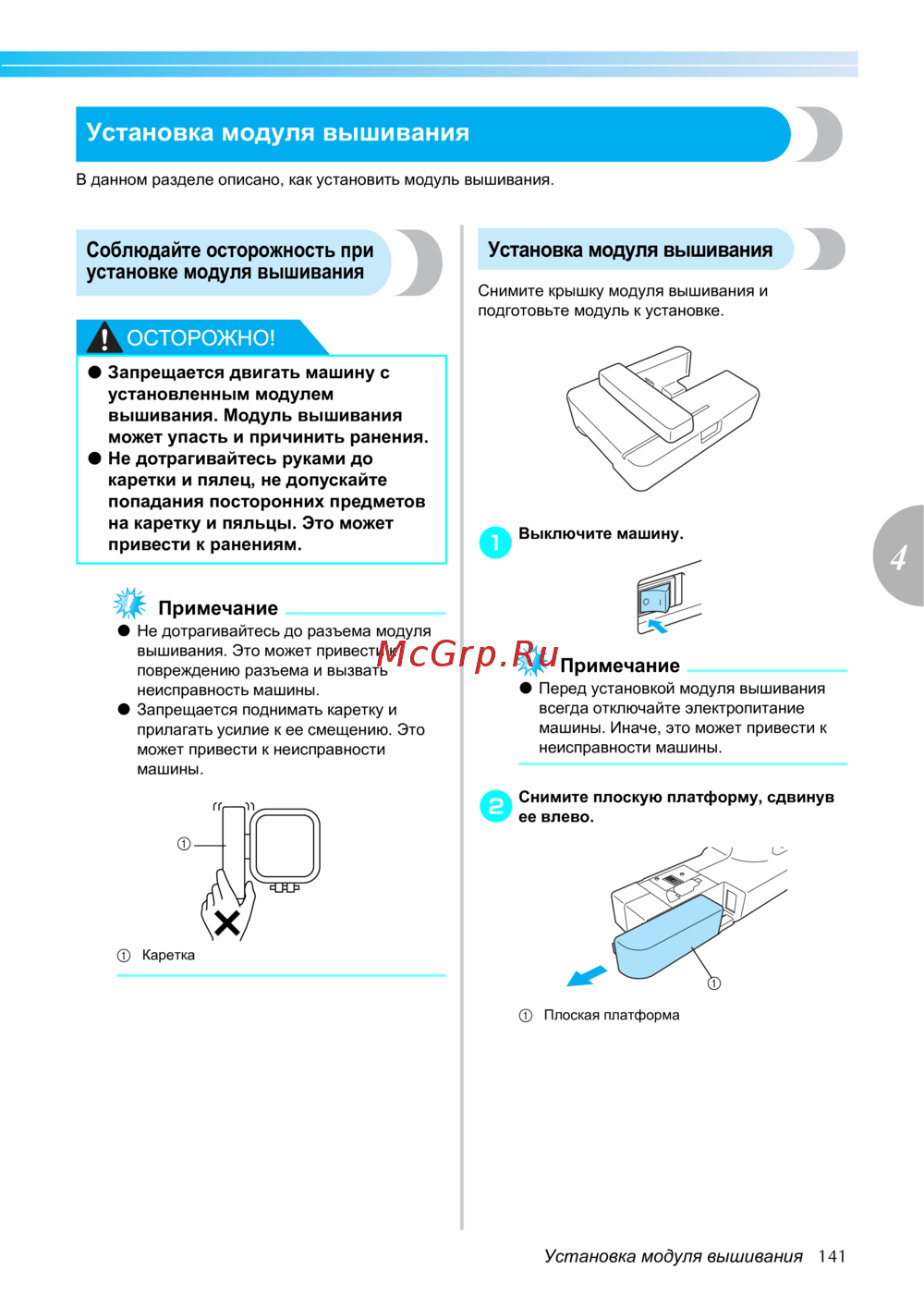 Установка модуля вышивания

В данном разделе описано, как установить модуль вышивания.

Соблюдайте осторожность при установке модуля вышивания

ОСТОРОЖНО!

● Запрещается двигать машину с установленным модулем вышивания. Модуль вышивания может упасть и причинить ранения.
● Не дотрагивайтесь руками до каретки и пялец, не допускайте попадания посторонних предметов на каретку и пяльцы. Это может привести к ранениям.

Примечание

● Не дотрагивайтесь до разъема модуля вышивания. Это может привести к повреждению разъема и вызвать неисправность машины.
● Запрещается поднимать каретку и прилагать усилие к ее смещению. Это может привести к неисправности машины.

①

① Каретка

Установка модуля вышивания

Снимите крышку модуля вышивания и подготовьте модуль к установке.

1 Выключите машину.

McGrp.Ru

Примечание

● Перед установкой модуля вышивания всегда отключайте электропитание машины. Иначе, это может привести к неисправности машины.

2 Снимите плоскую платформу, сдвинув ее влево.

①

① Плоская платформа

4

Установка модуля вышивания 141