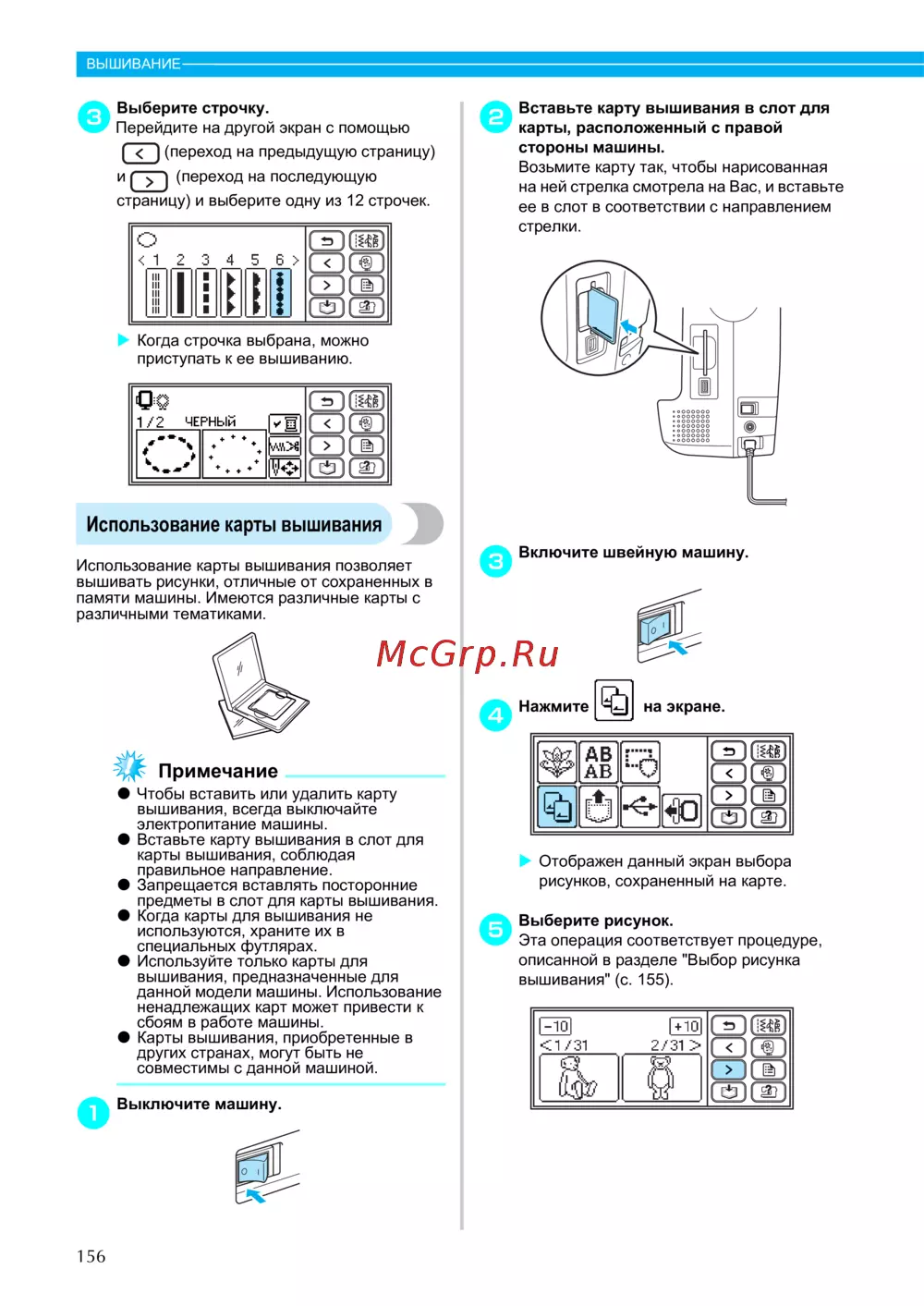 ВЫШИВАНИЕ

3 Выберите строчку.
Перейдите на другой экран с помощью < (переход на предыдущую страницу) и > (переход на последующую страницу) и выберите одну из 12 строчек.

< 1 2 3 4 5 6 >

▶ Когда строчка выбрана, можно приступать к ее вышиванию.

1/2 ЧЕРНЫЙ

Использование карты вышивания

Использование карты вышивания позволяет вышивать рисунки, отличные от сохраненных в памяти машины. Имеются различные карты с различными тематиками.

Примечание
● Чтобы вставить или удалить карту вышивания, всегда выключайте электропитание машины.
● Вставьте карту вышивания в слот для карты вышивания, соблюдая правильное направление.
● Запрещается вставлять посторонние предметы в слот для карты вышивания.
● Когда карты для вышивания не используются, храните их в специальных футлярах.
● Используйте только карты для вышивания, предназначенные для данной модели машины. Использование ненадлежащих карт может привести к сбоям в работе машины.
● Карты вышивания, приобретенные в других странах, могут быть не совместимы с данной машиной.

1 Выключите машину.

2 Вставьте карту вышивания в слот для карты, расположенный с правой стороны машины.
Возьмите карту так, чтобы нарисованная на ней стрелка смотрела на Вас, и вставьте ее в слот в соответствии с направлением стрелки.

3 Включите швейную машину.

McGrp.Ru

4 Нажмите на экране.

AB
AB

▶ Отображен данный экран выбора рисунков, сохраненный на карте.

5 Выберите рисунок.
Эта операция соответствует процедуре, описанной в разделе "Выбор рисунка вышивания" (с. 155).

−10 +10
<1/31 2/31>

156