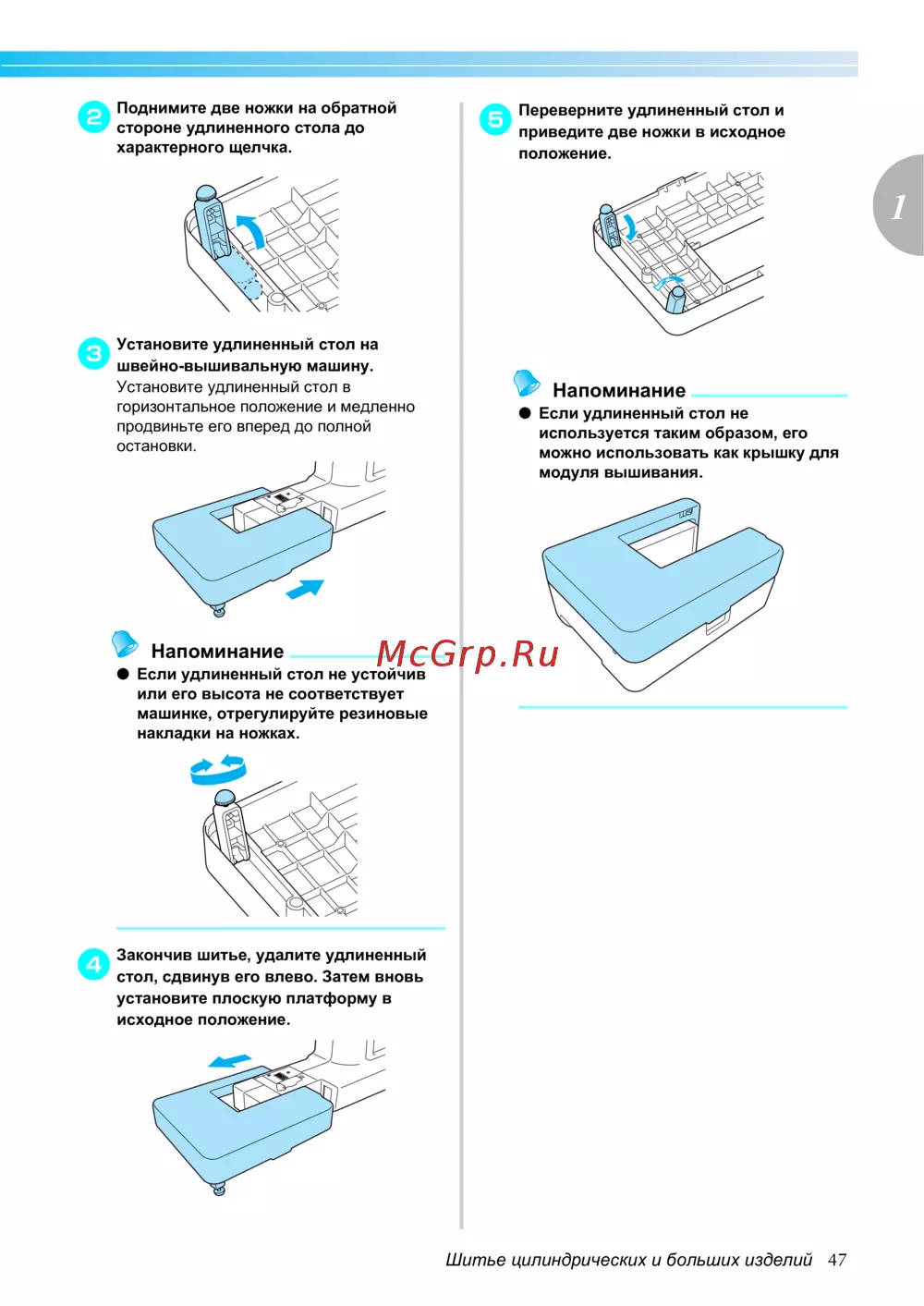 2 Поднимите две ножки на обратной стороне удлиненного стола до характерного щелчка.

3 Установите удлиненный стол на швейно-вышивальную машину.
Установите удлиненный стол в горизонтальное положение и медленно продвиньте его вперед до полной остановки.

Напоминание
● Если удлиненный стол не устойчив или его высота не соответствует машинке, отрегулируйте резиновые накладки на ножках.

4 Закончив шитье, удалите удлиненный стол, сдвинув его влево. Затем вновь установите плоскую платформу в исходное положение.

5 Переверните удлиненный стол и приведите две ножки в исходное положение.

Напоминание
● Если удлиненный стол не используется таким образом, его можно использовать как крышку для модуля вышивания.

McGrp.Ru

1

Шитье цилиндрических и больших изделий 47