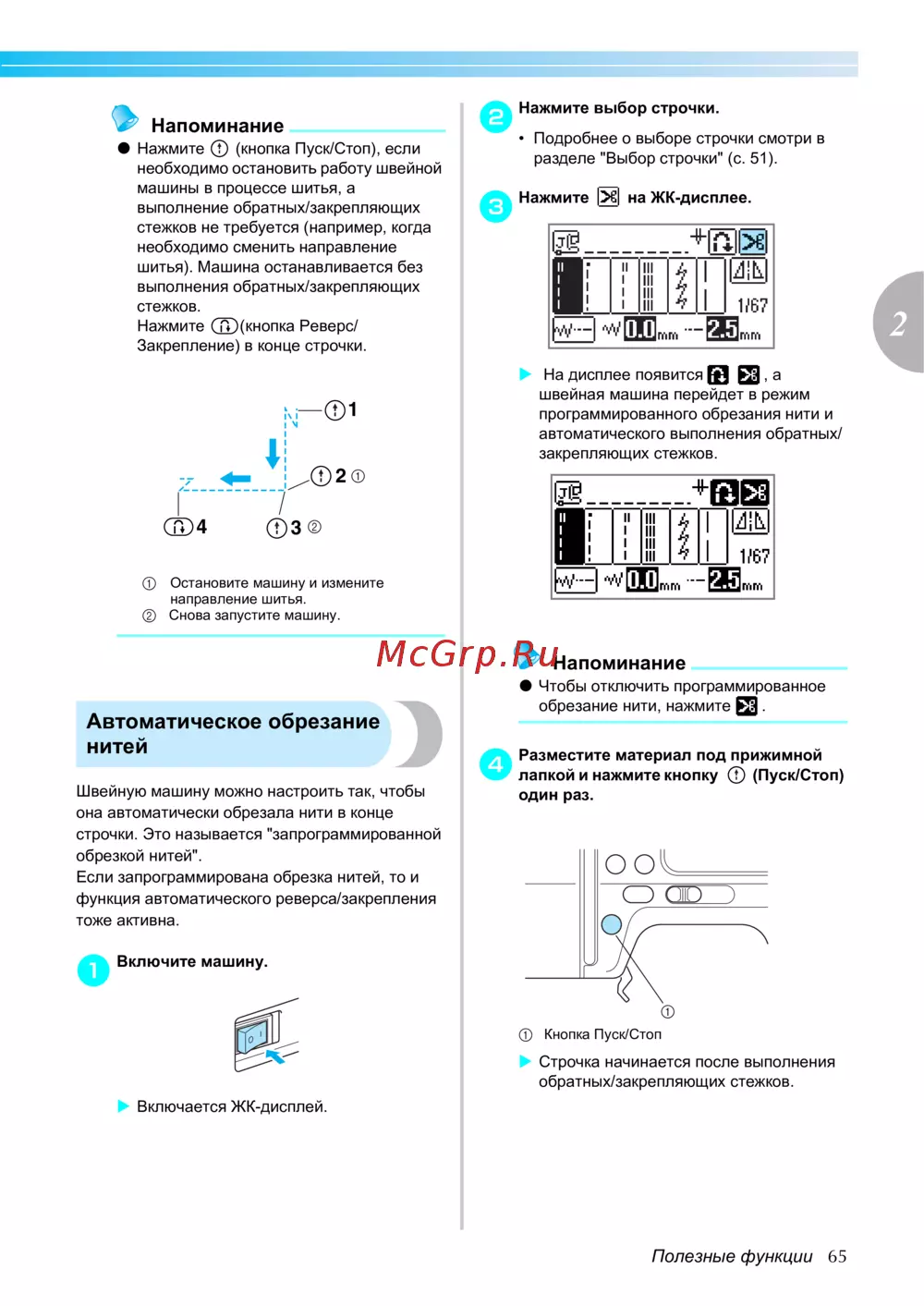 Напоминание

● Нажмите (кнопка Пуск/Стоп), если необходимо остановить работу швейной машины в процессе шитья, а выполнение обратных/закрепляющих стежков не требуется (например, когда необходимо сменить направление шитья). Машина останавливается без выполнения обратных/закрепляющих стежков.
Нажмите (кнопка Реверс/Закрепление) в конце строчки.

1
2 ①
4
3 ②

① Остановите машину и измените направление шитья.
② Снова запустите машину.

Автоматическое обрезание нитей

Швейную машину можно настроить так, чтобы она автоматически обрезала нити в конце строчки. Это называется "запрограммированной обрезкой нитей".
Если запрограммирована обрезка нитей, то и функция автоматического реверса/закрепления тоже активна.

1 Включите машину.

▶ Включается ЖК-дисплей.

2 Нажмите выбор строчки.

• Подробнее о выборе строчки смотри в разделе "Выбор строчки" (с. 51).

3 Нажмите на ЖК-дисплее.

1/67
0.0 mm
2.5 mm

▶ На дисплее появится , а швейная машина перейдет в режим программированного обрезания нити и автоматического выполнения обратных/закрепляющих стежков.

1/67
0.0 mm
2.5 mm

McGrp.Ru

Напоминание

● Чтобы отключить программированное обрезание нити, нажмите .

4 Разместите материал под прижимной лапкой и нажмите кнопку (Пуск/Стоп) один раз.

①

① Кнопка Пуск/Стоп

▶ Строчка начинается после выполнения обратных/закрепляющих стежков.

2

Полезные функции 65