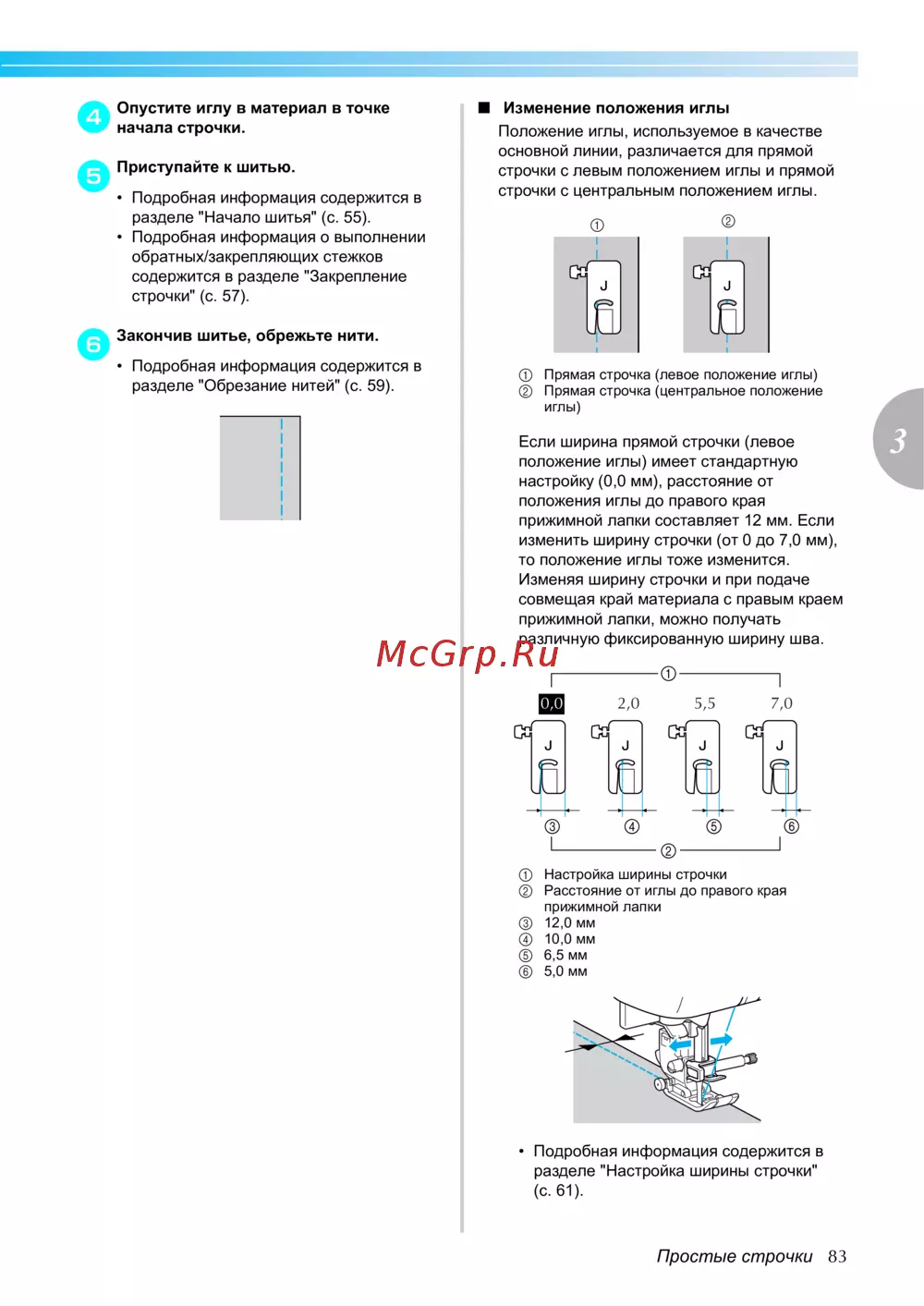 4 Опустите иглу в материал в точке начала строчки.

5 Приступайте к шитью.

• Подробная информация содержится в разделе "Начало шитья" (с. 55).
• Подробная информация о выполнении обратных/закрепляющих стежков содержится в разделе "Закрепление строчки" (с. 57).

6 Закончив шитье, обрежьте нити.

• Подробная информация содержится в разделе "Обрезание нитей" (с. 59).

■ Изменение положения иглы

Положение иглы, используемое в качестве основной линии, различается для прямой строчки с левым положением иглы и прямой строчки с центральным положением иглы.

① ②

J J

① Прямая строчка (левое положение иглы)
② Прямая строчка (центральное положение иглы)

Если ширина прямой строчки (левое положение иглы) имеет стандартную настройку (0,0 мм), расстояние от положения иглы до правого края прижимной лапки составляет 12 мм. Если изменить ширину строчки (от 0 до 7,0 мм), то положение иглы тоже изменится. Изменяя ширину строчки и при подаче совмещая край материала с правым краем прижимной лапки, можно получать различную фиксированную ширину шва.

McGrp.Ru

①

0,0 2,0 5,5 7,0

J J J J

③ ④ ⑤ ⑥

②

① Настройка ширины строчки
② Расстояние от иглы до правого края прижимной лапки
③ 12,0 мм
④ 10,0 мм
⑤ 6,5 мм
⑥ 5,0 мм

• Подробная информация содержится в разделе "Настройка ширины строчки" (с. 61).

3

Простые строчки 83