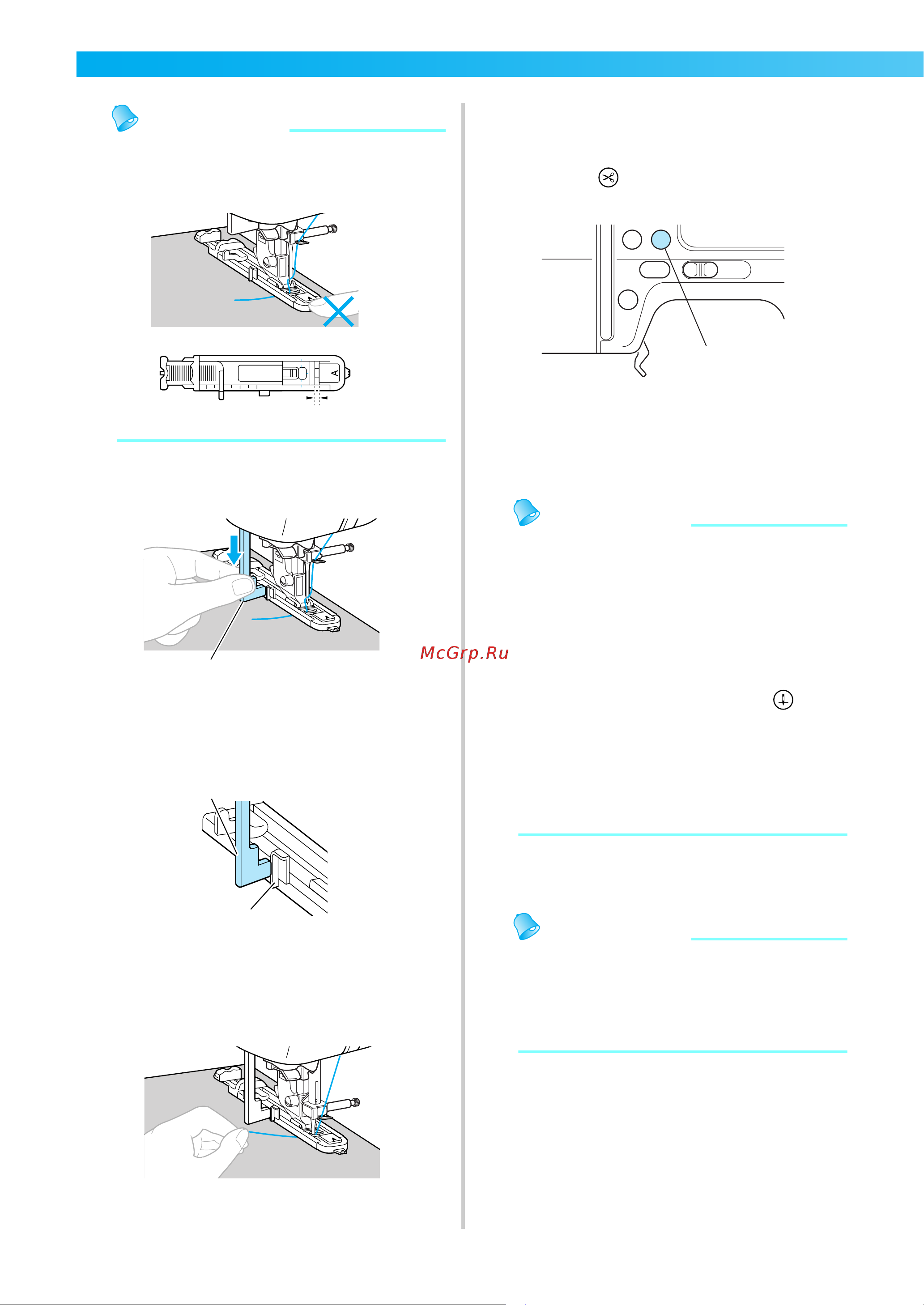 A

McGrp.Ru