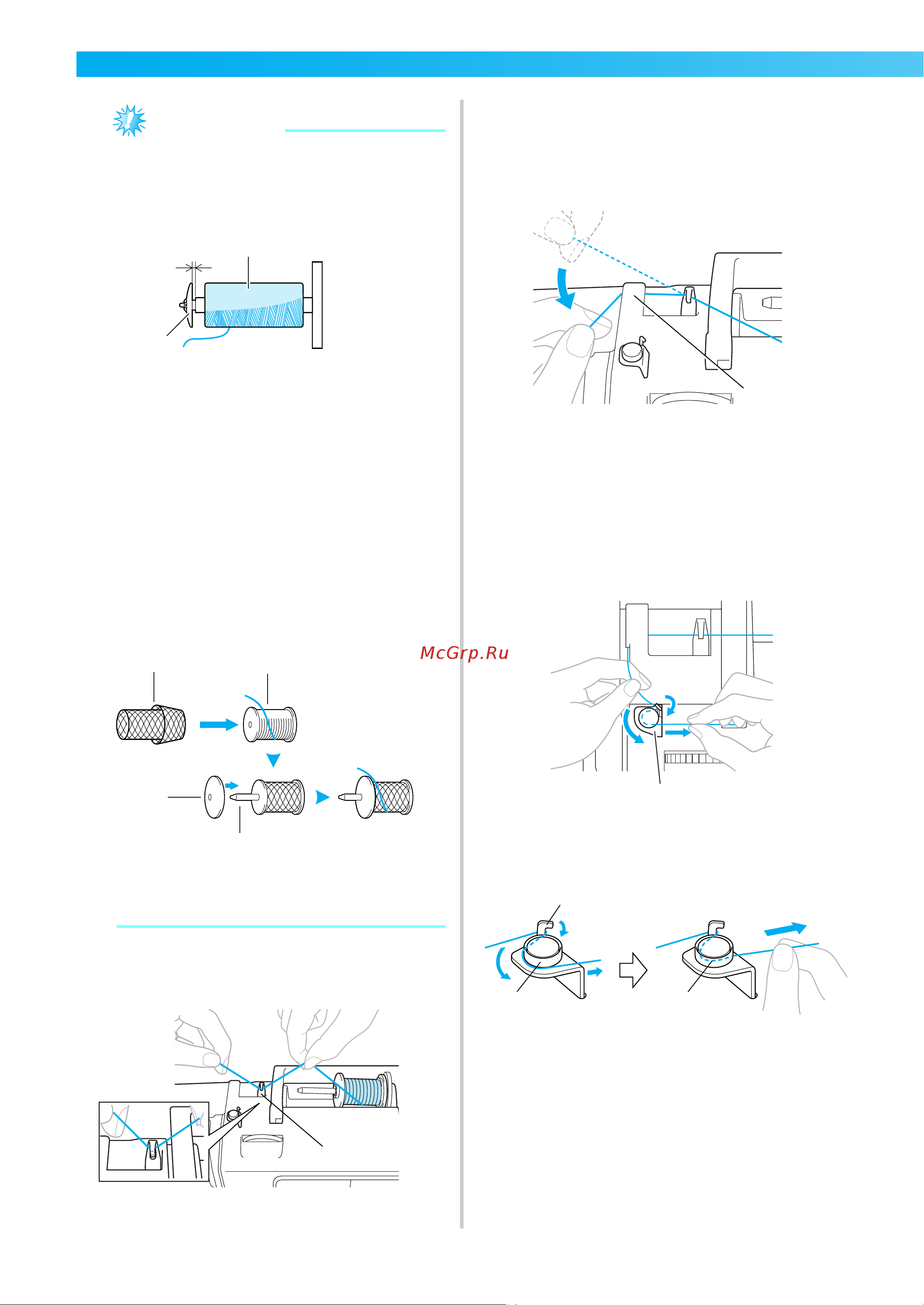 McGrp.Ru