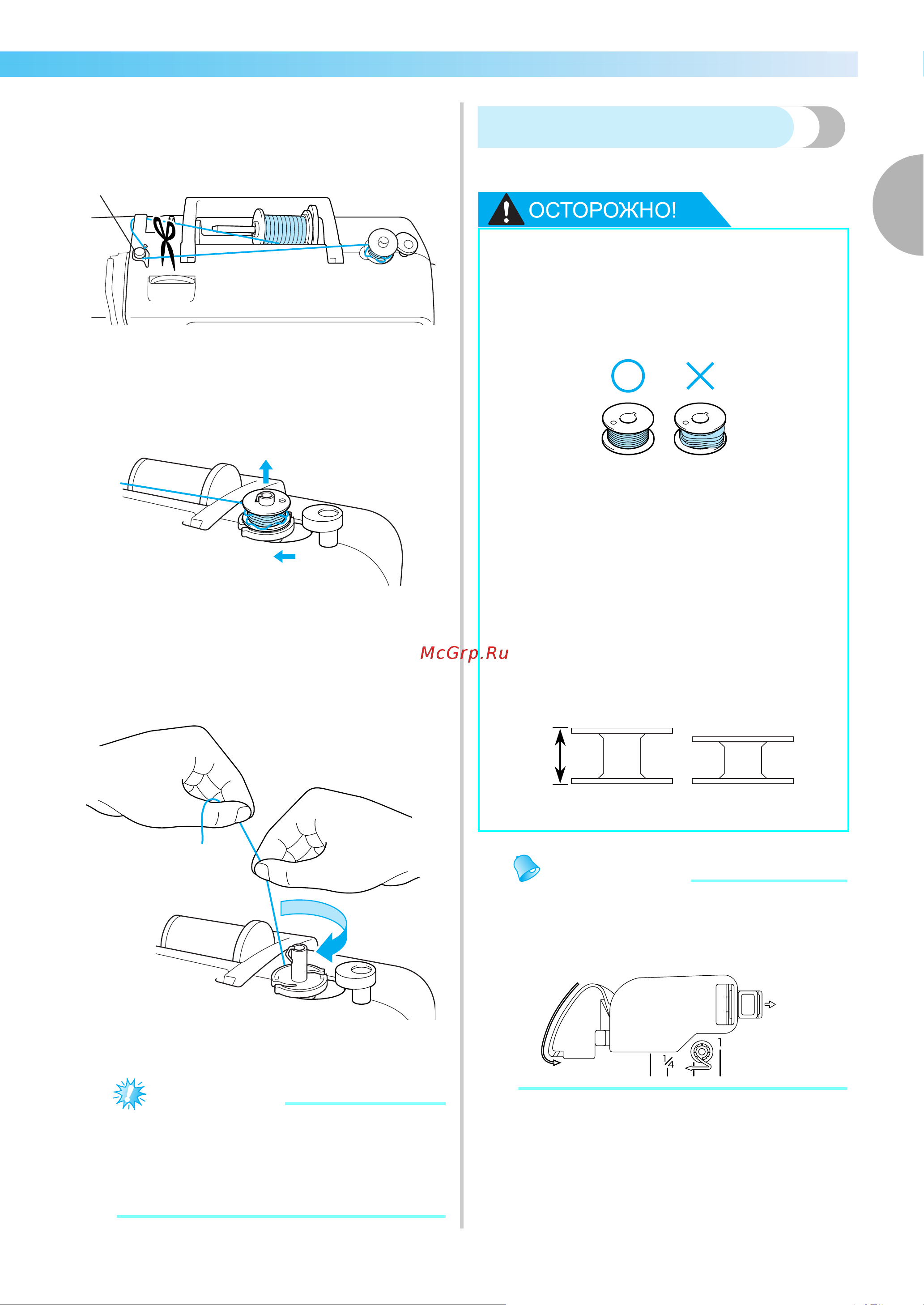 ОСТОРОЖНО!

McGrp.Ru

$\frac{1}{4}$

1