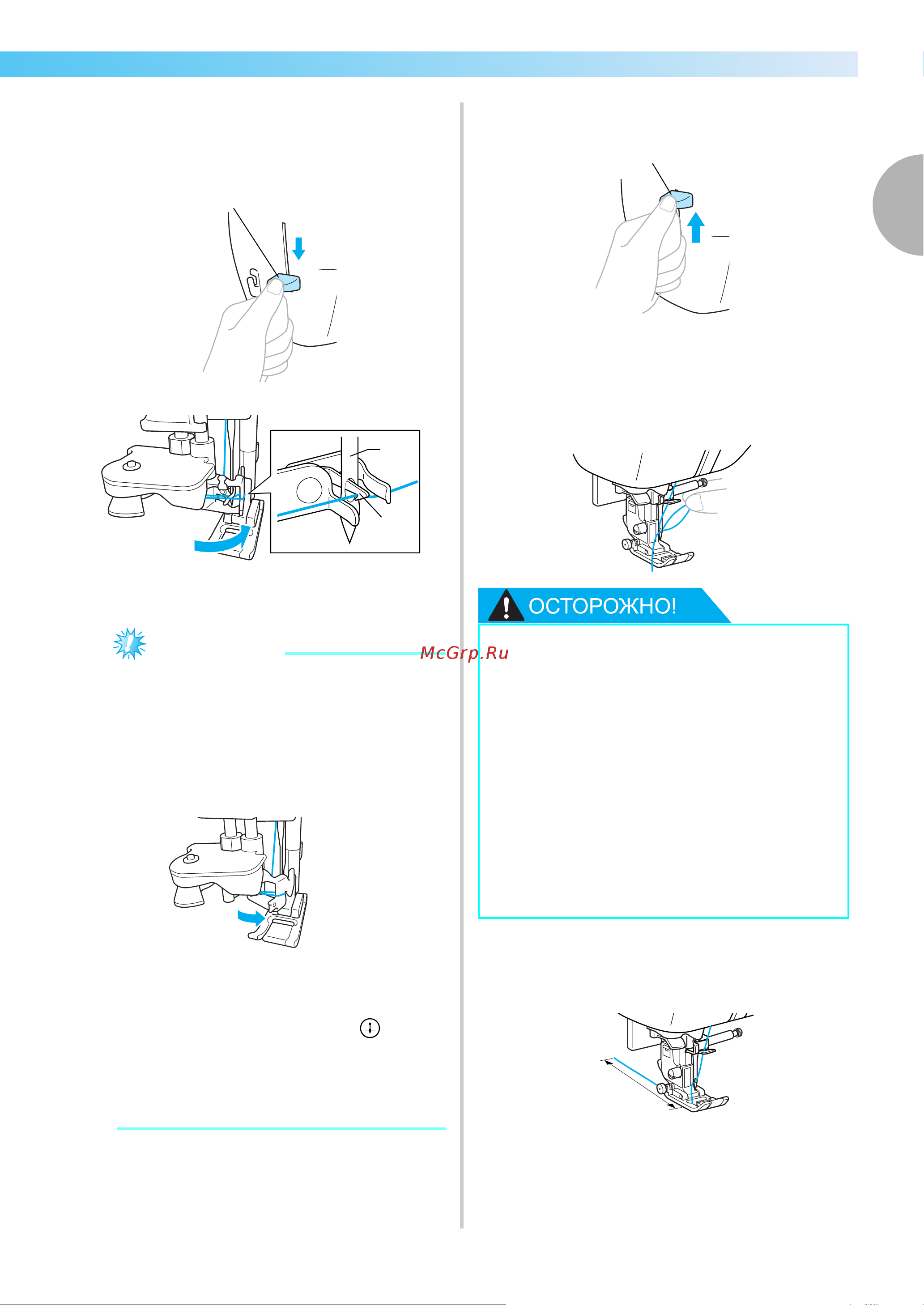 ОСТОРОЖНО!

McGrp.Ru