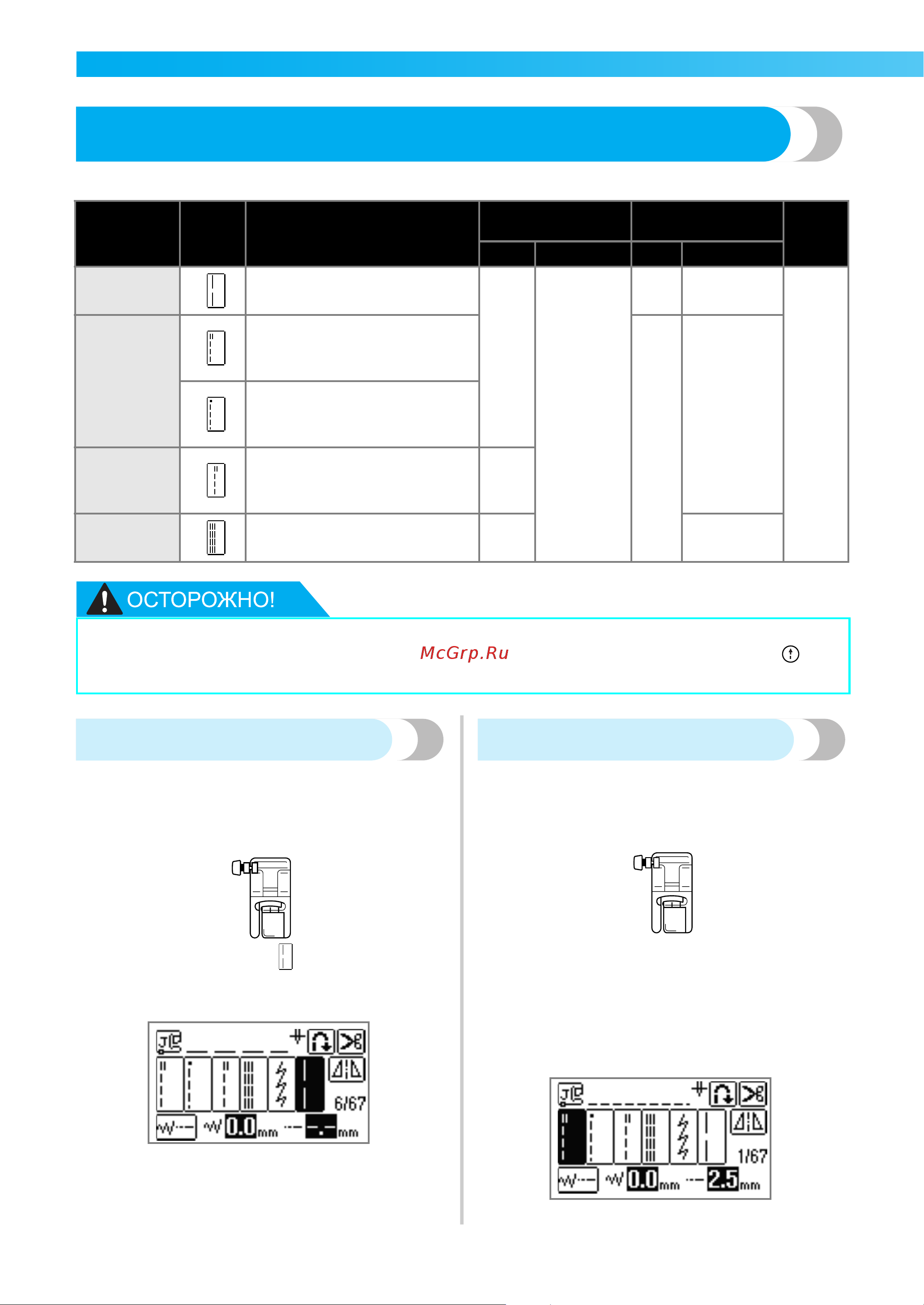 ОСТОРОЖНО!

McGrp.Ru

6/67
0.0 mm
-.- mm

1/67
0.0 mm
2.5 mm