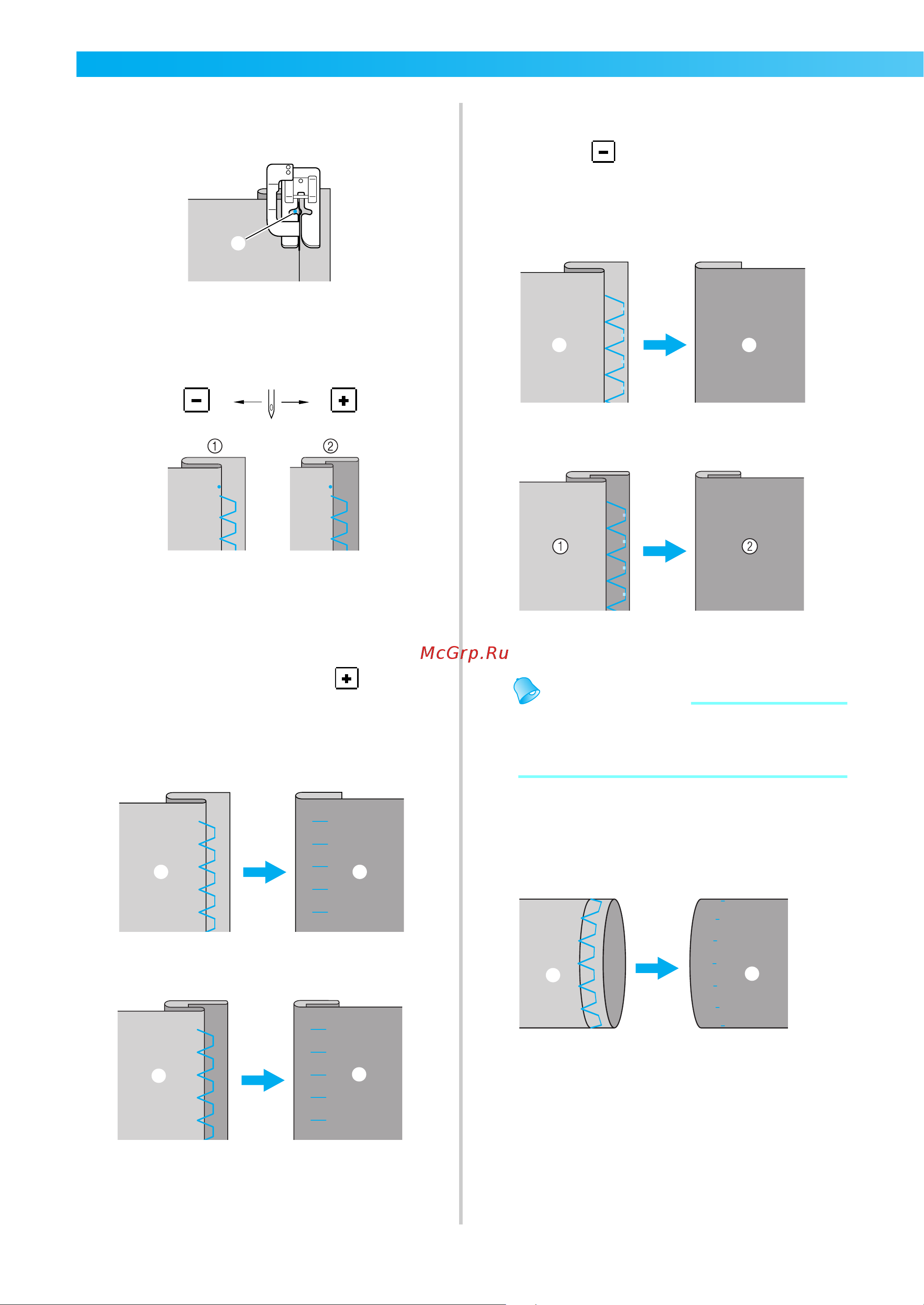 ①
②
①
②
McGrp.Ru