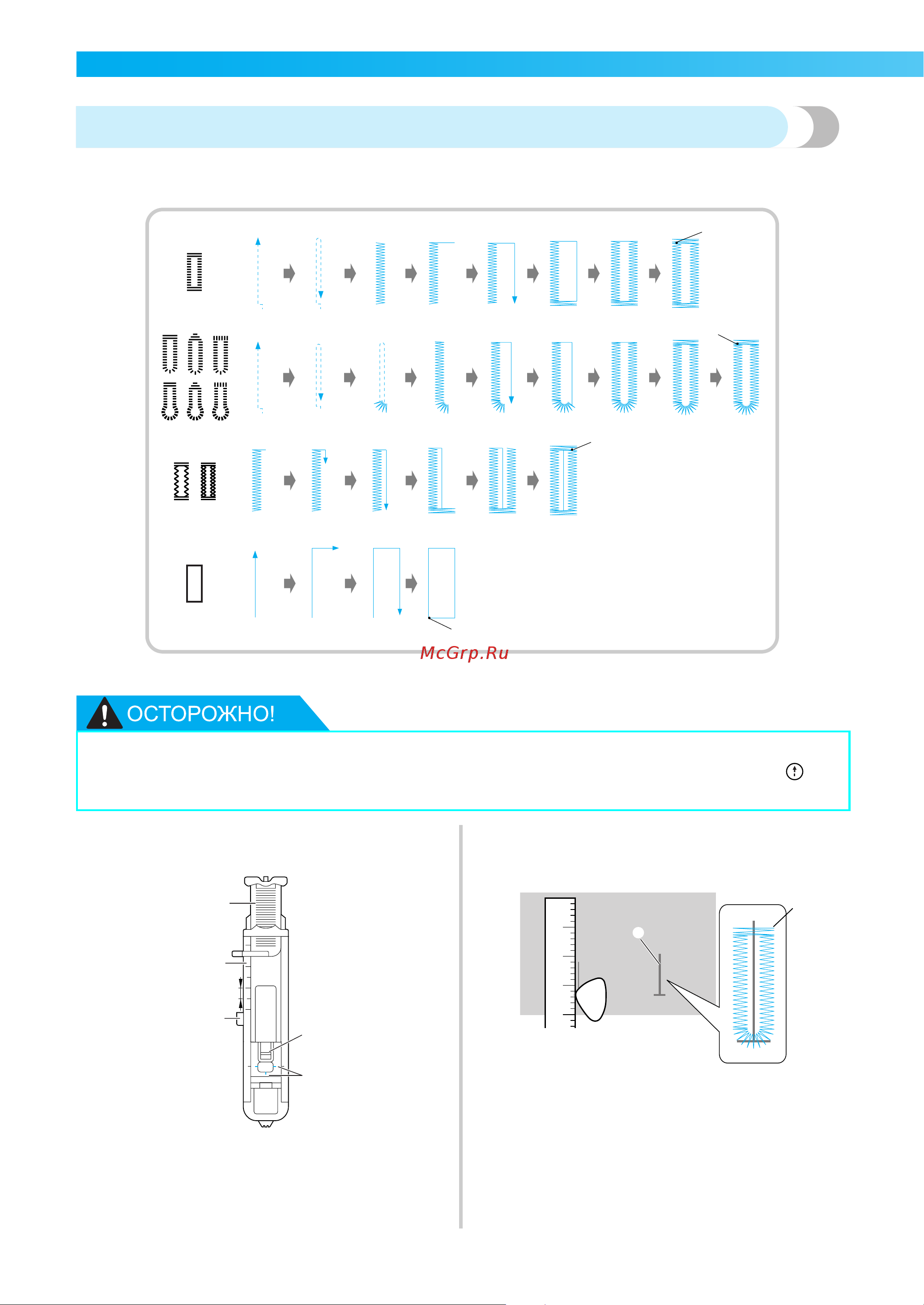 McGrp.Ru

ОСТОРОЖНО!