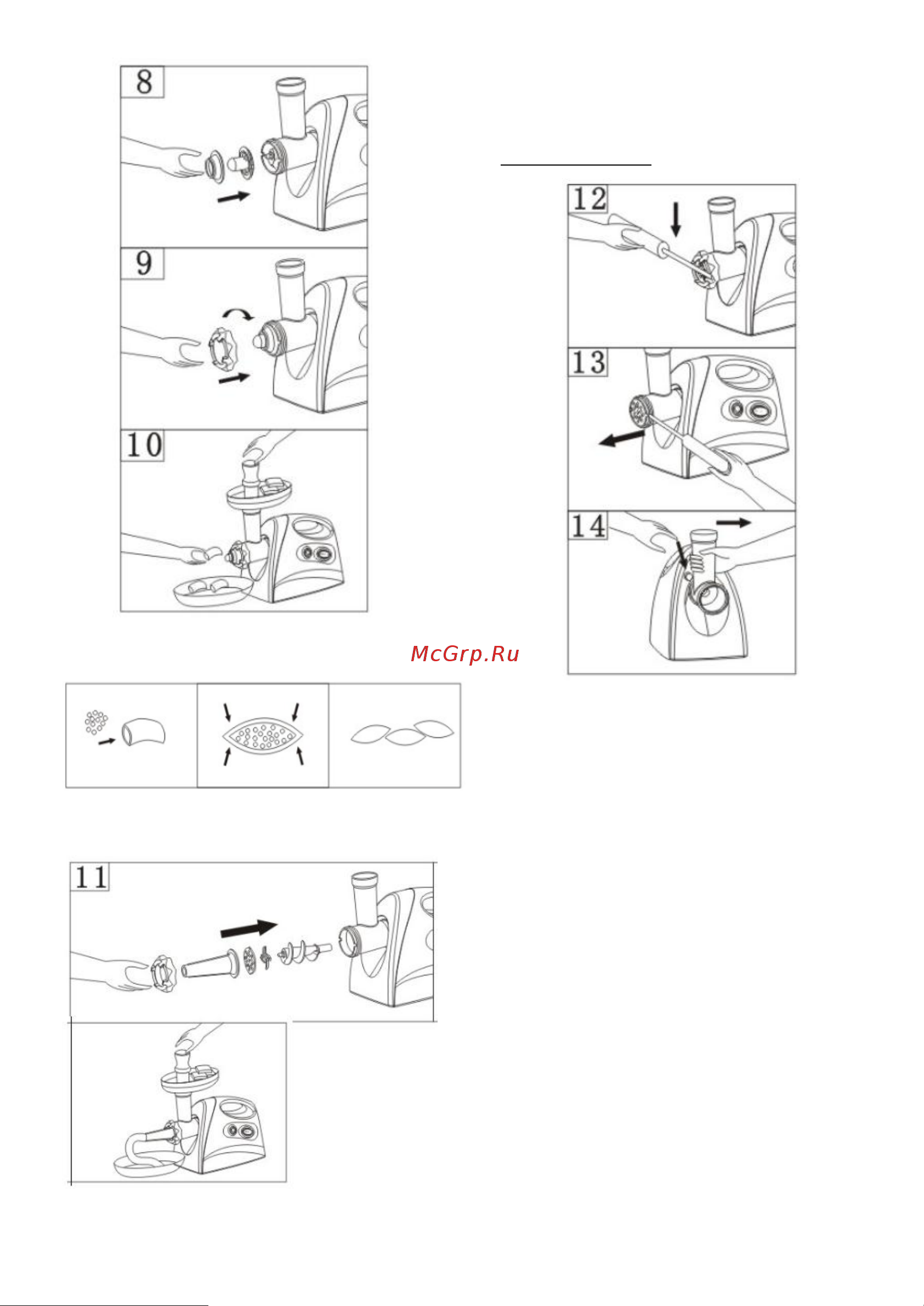 8

9

10

McGrp.Ru

11

12

13

14