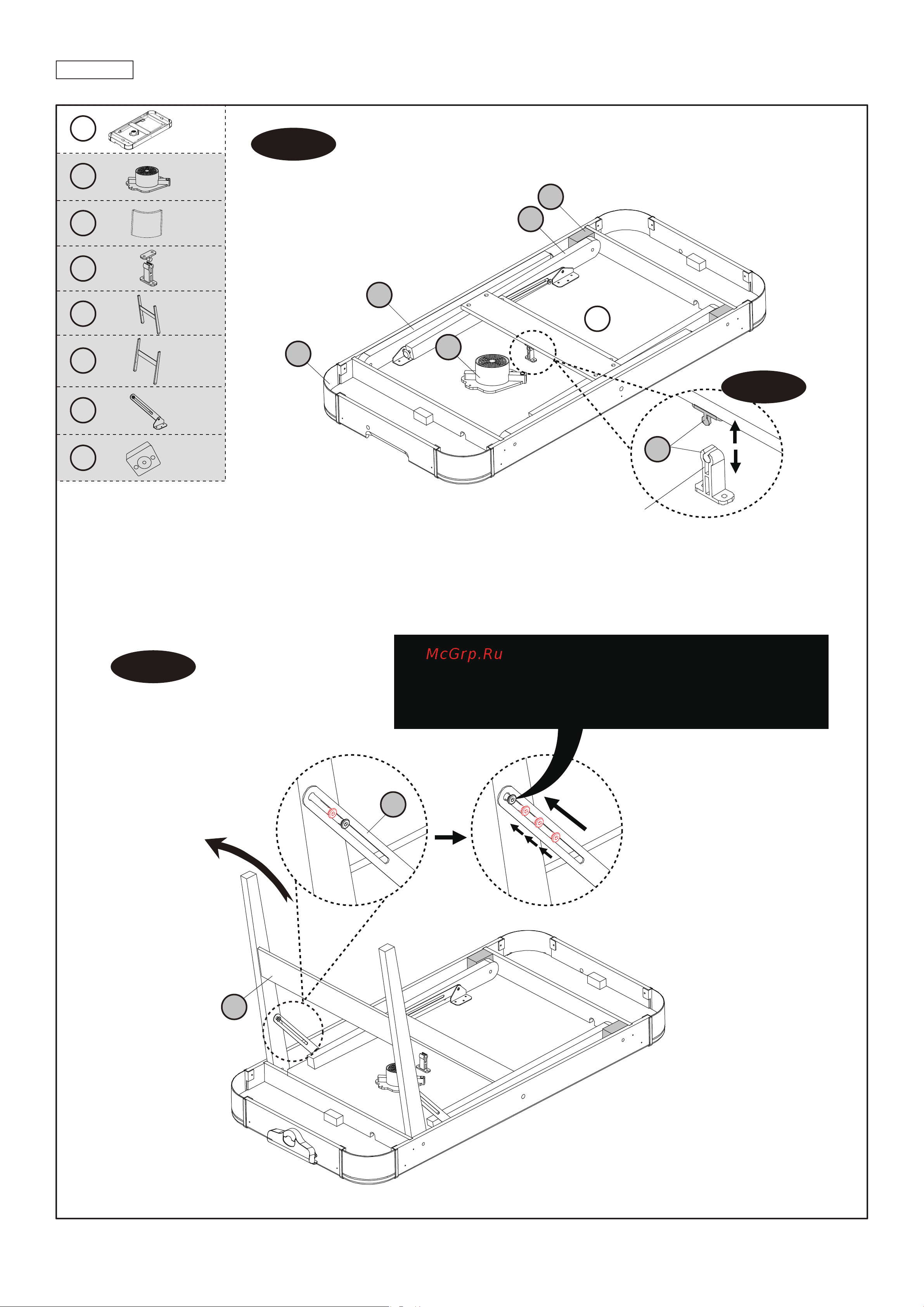 McGrp.Ru