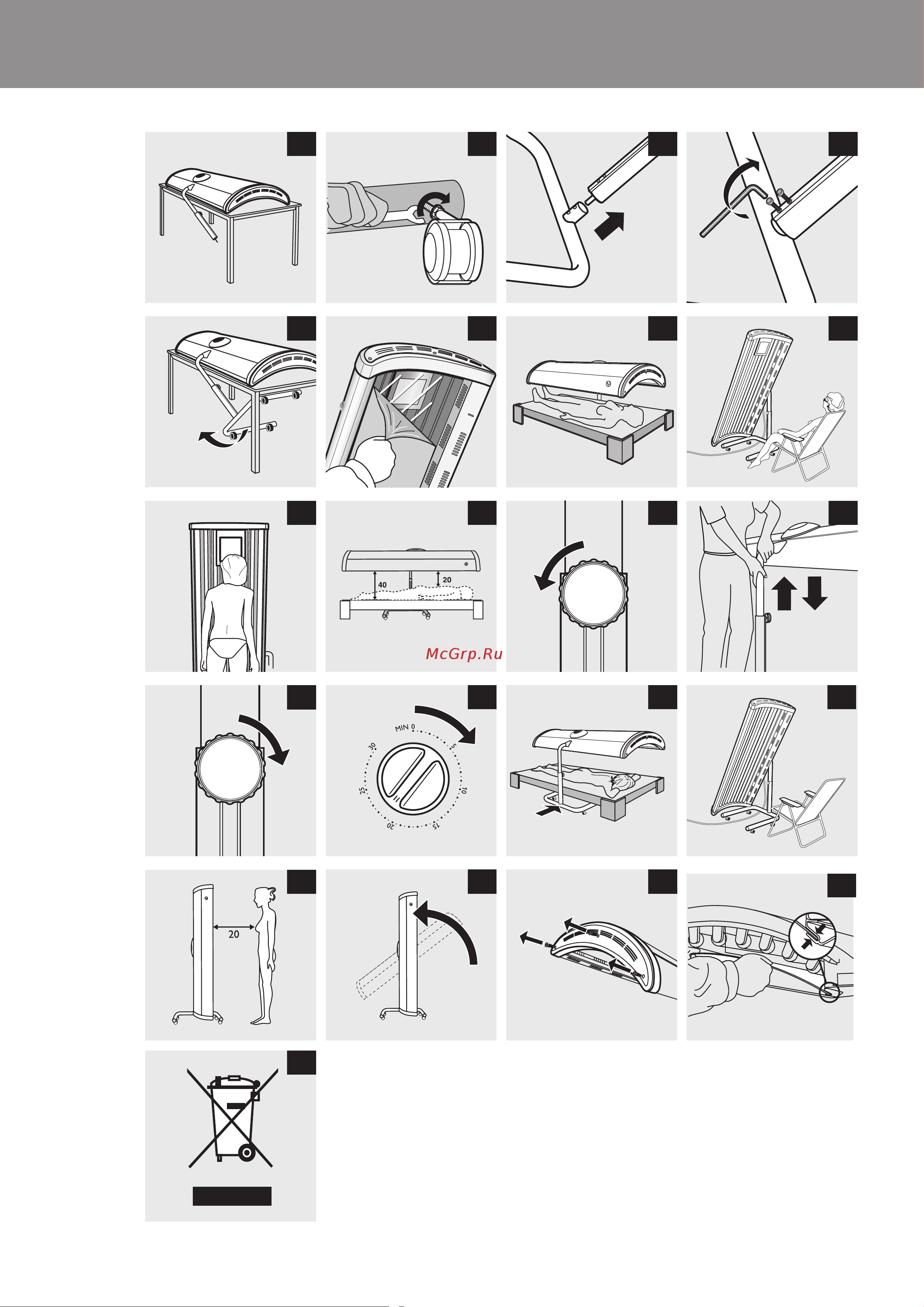 40
20

McGrp.Ru

MIN 0
5
10
15
20
25
30

20