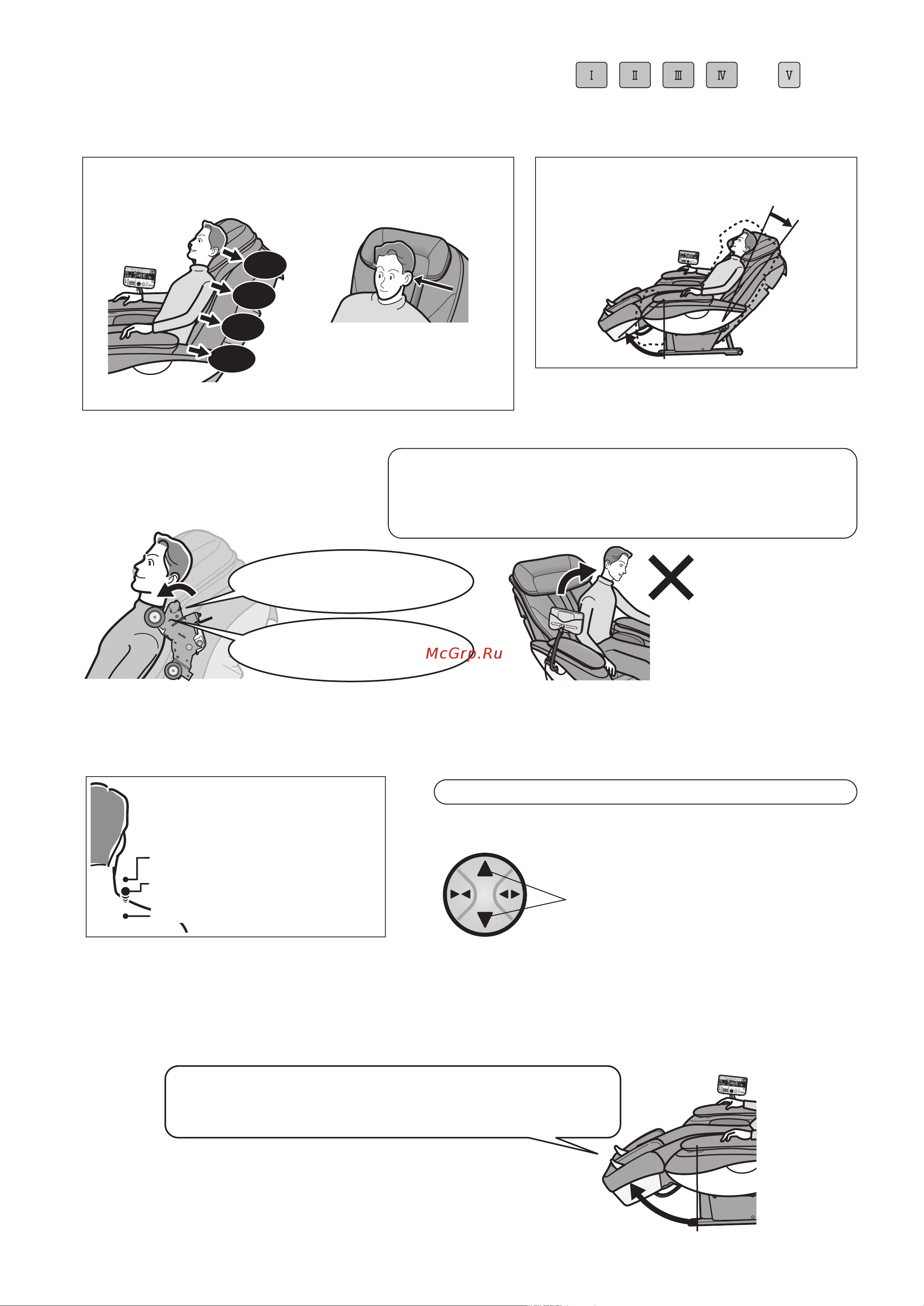 I II III IV V

McGrp.Ru