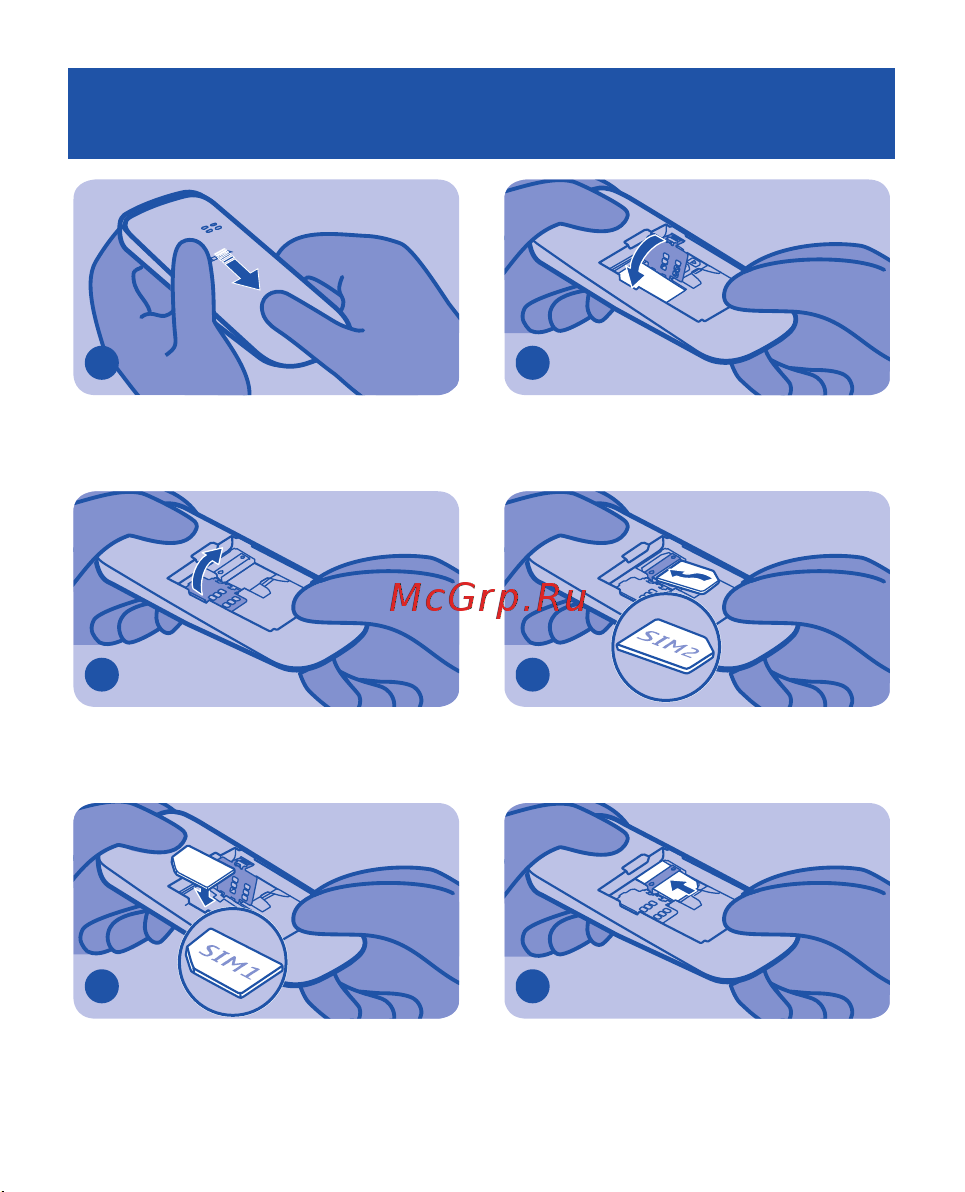 McGrp.Ru

SIM2

SIM1