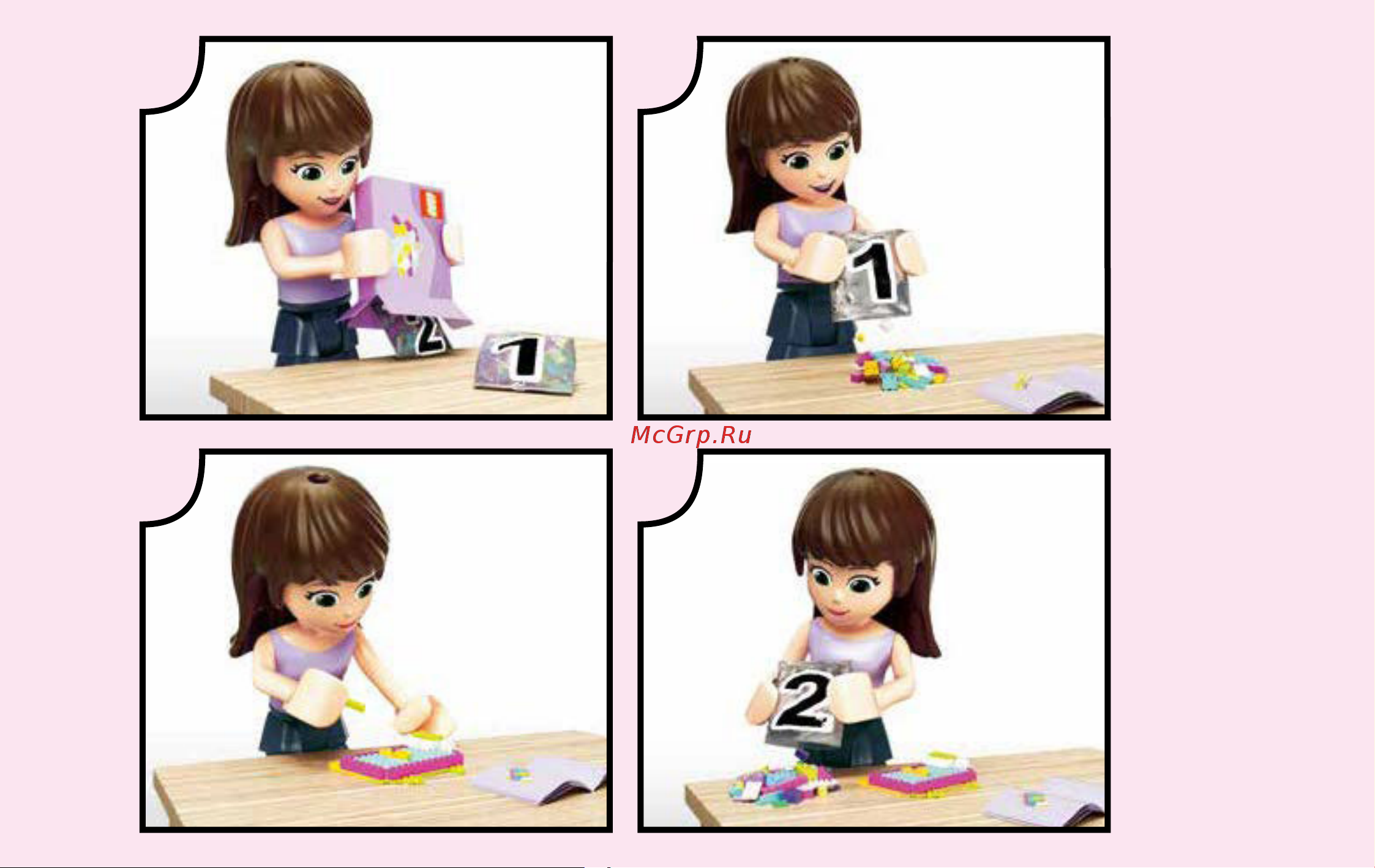 2

1

1

McGrp.Ru

2