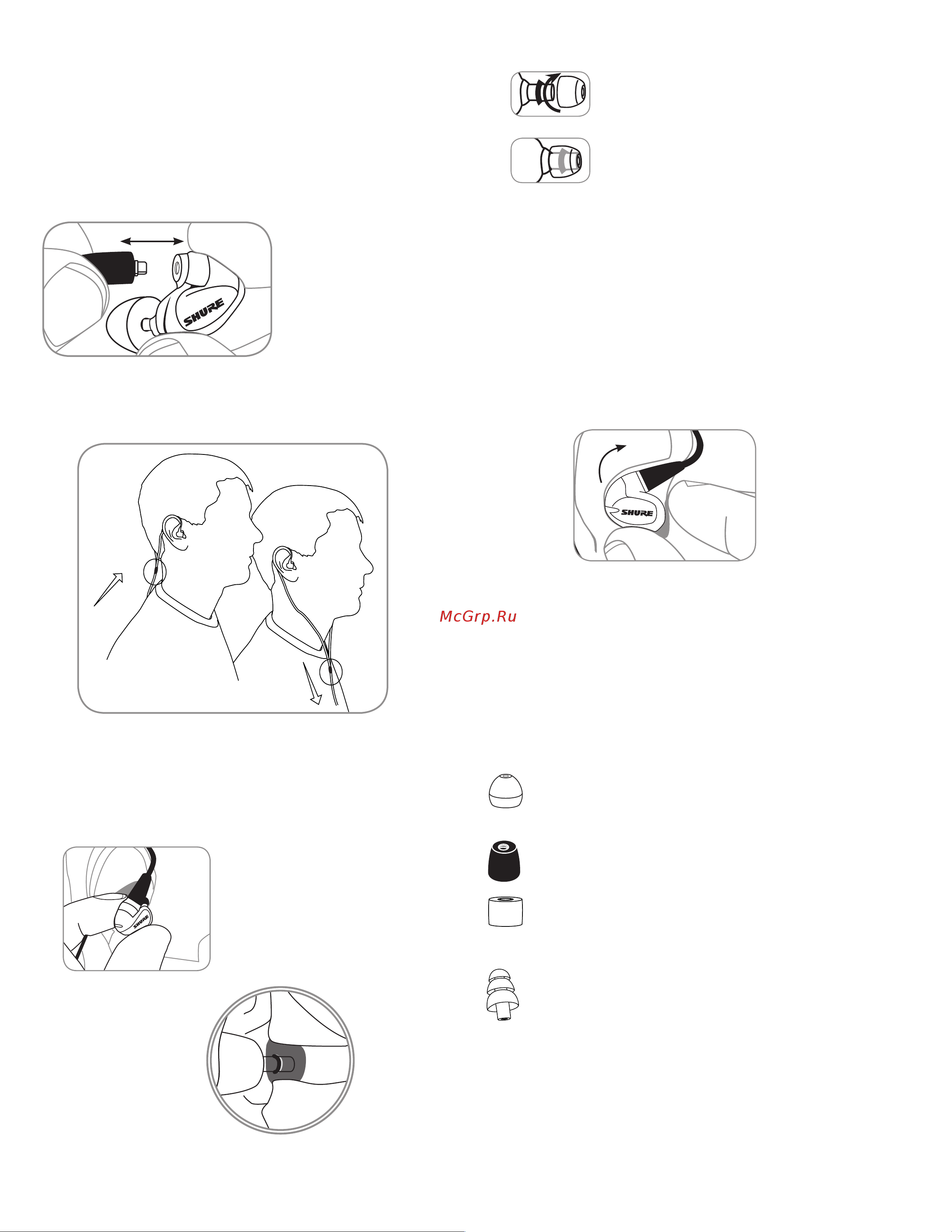 SHURE

SHURE

McGrp.Ru

SHURE