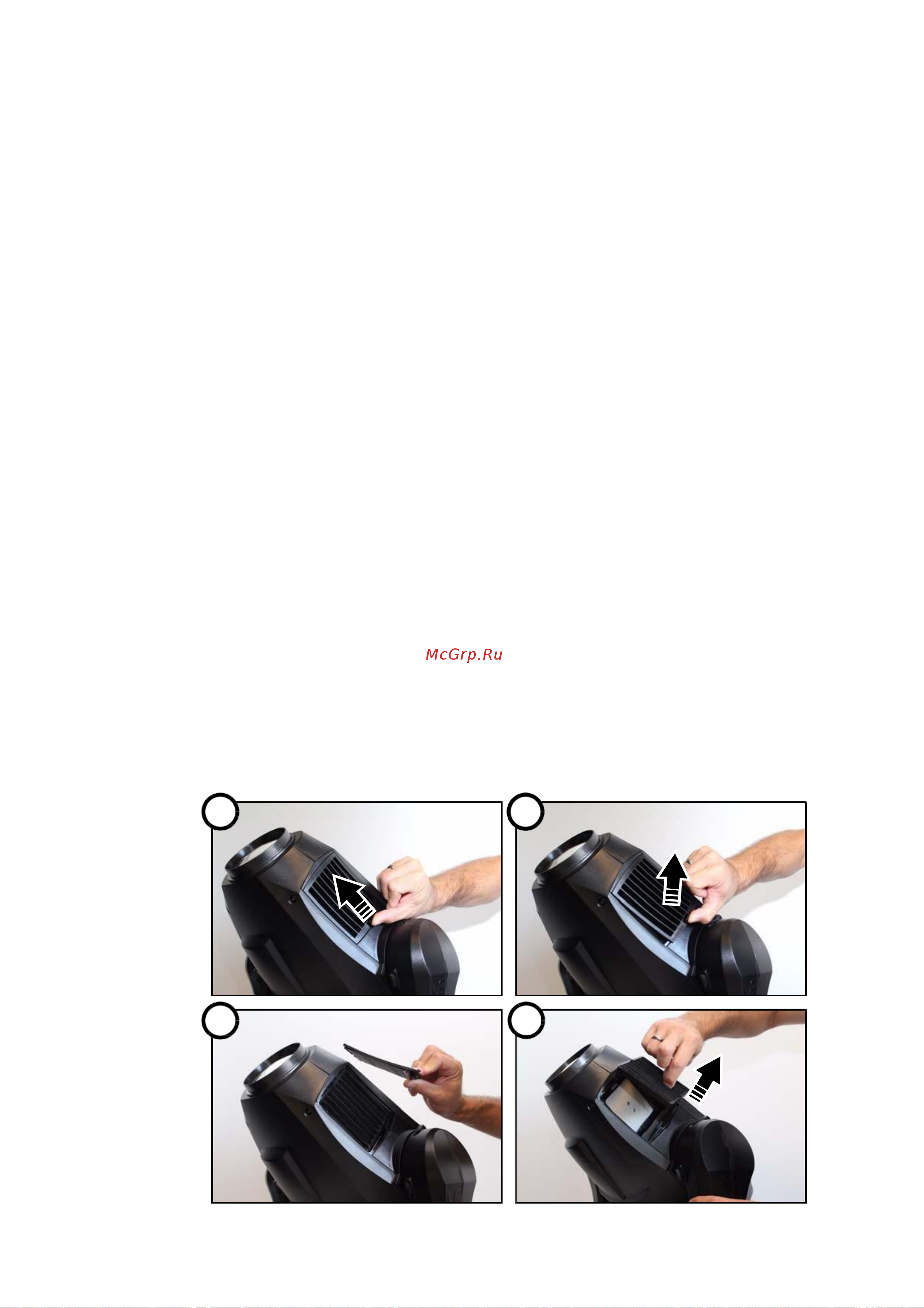 McGrp.Ru