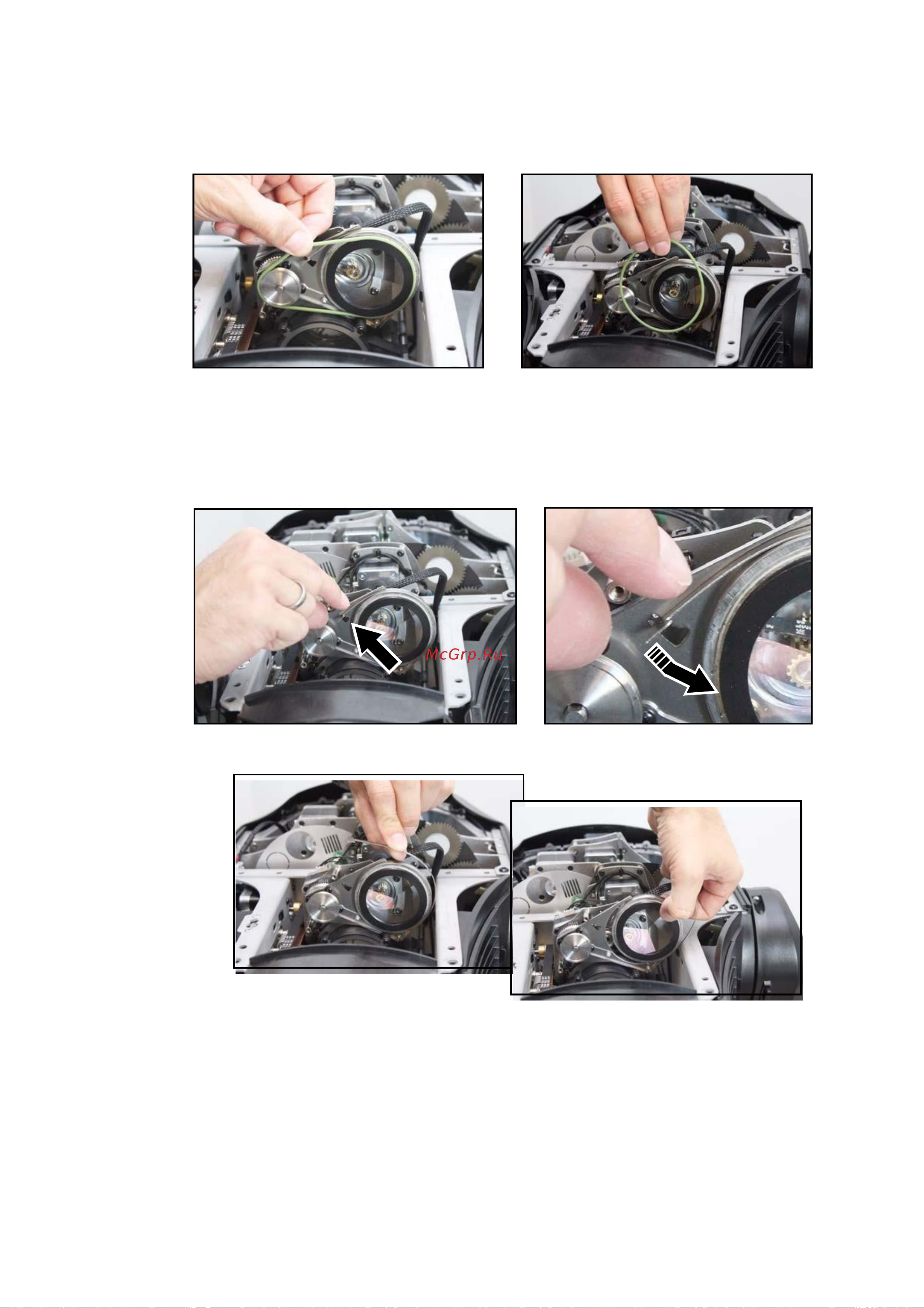 McGrp.Ru