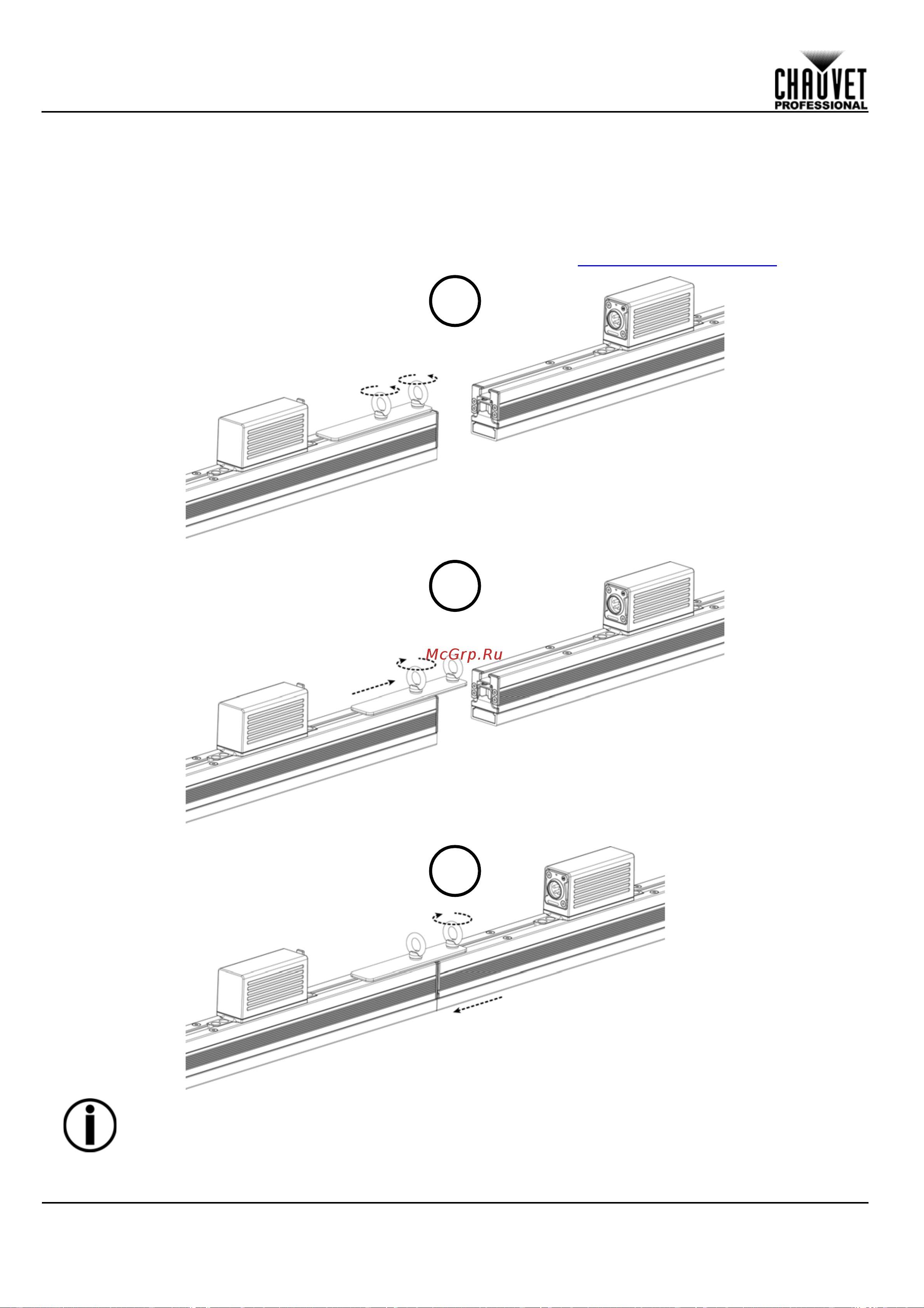 CHAUVET PROFESSIONAL

McGrp.Ru