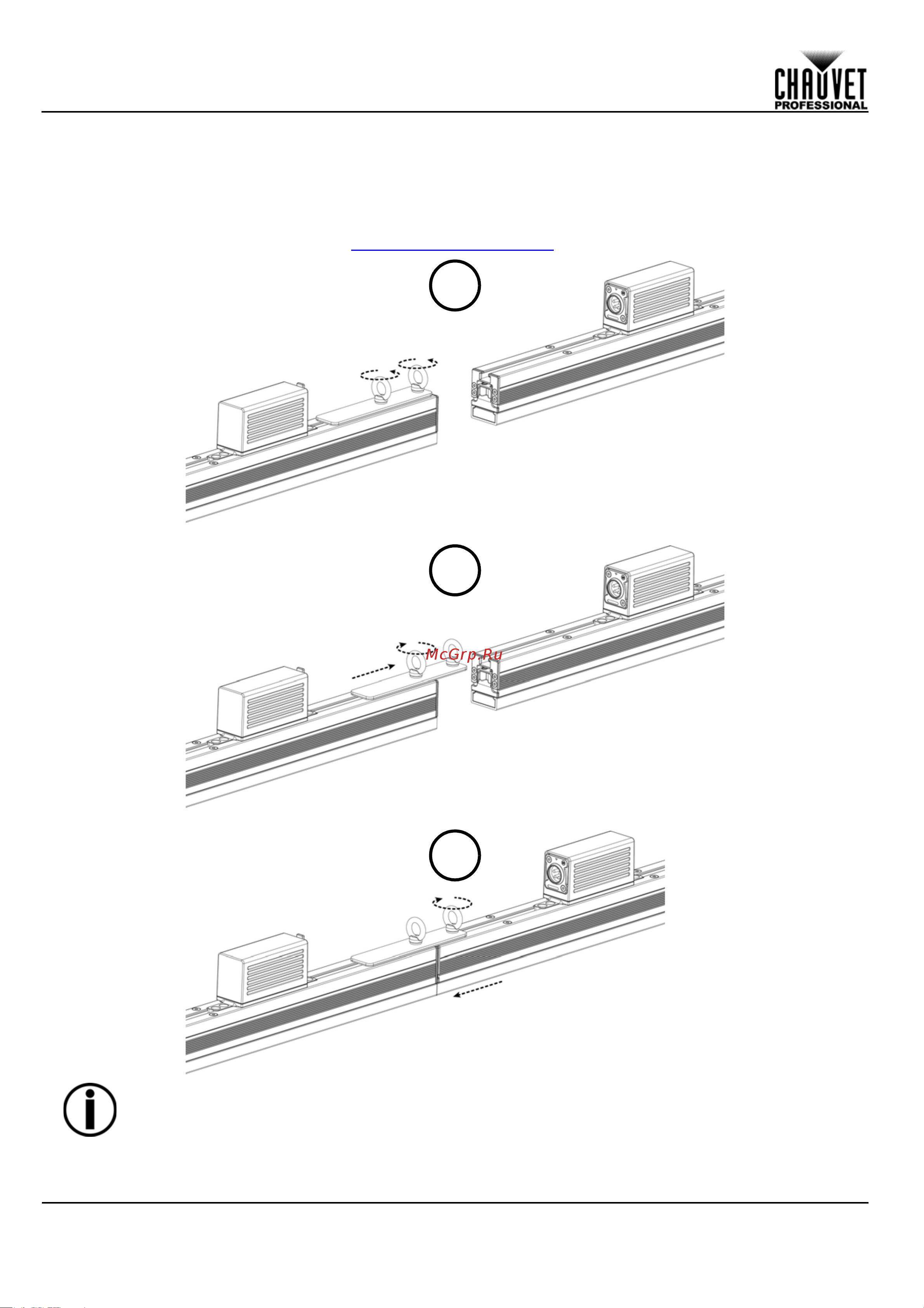 CHAUVET PROFESSIONAL

McGrp.Ru