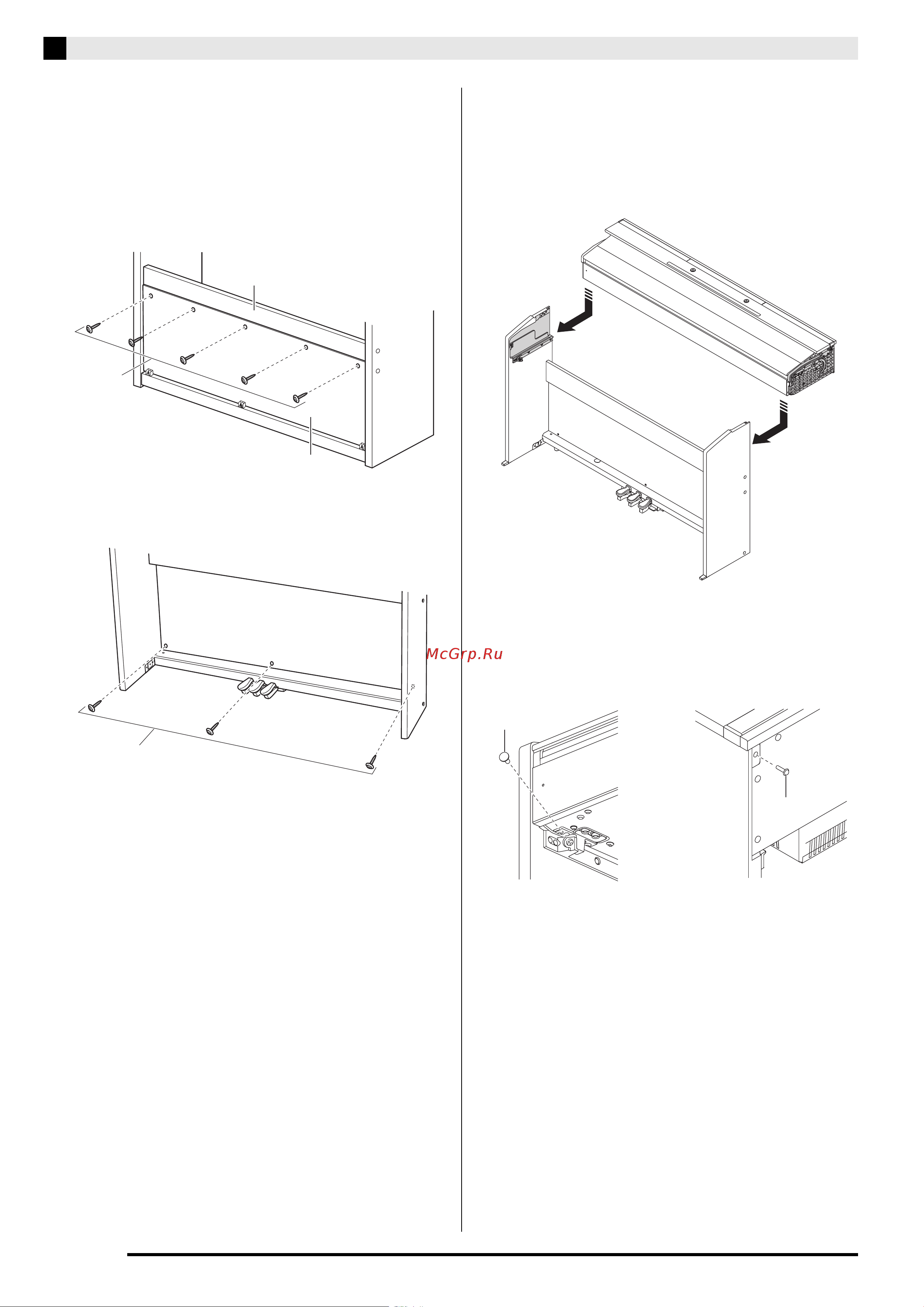 McGrp.Ru