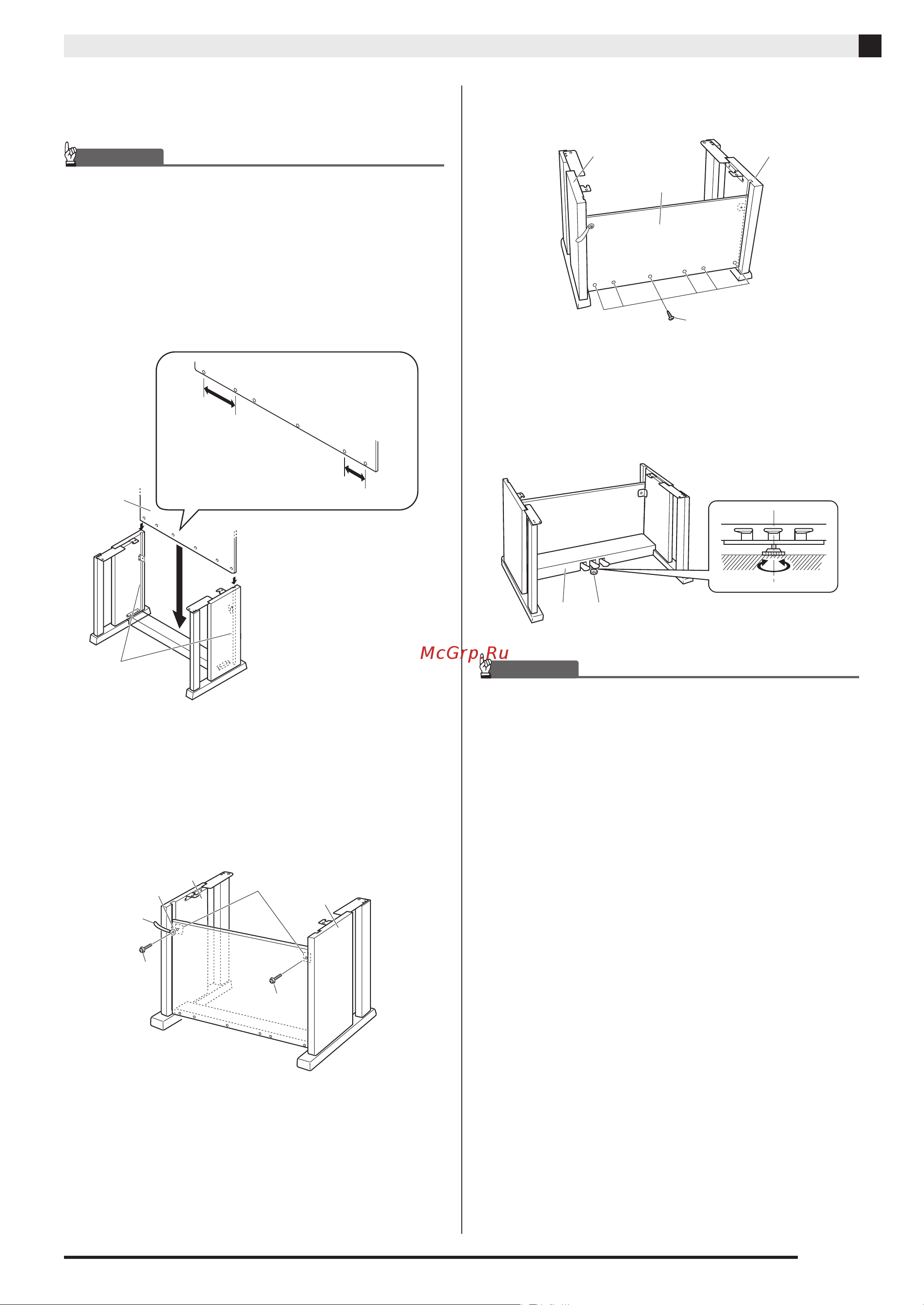 McGrp.Ru