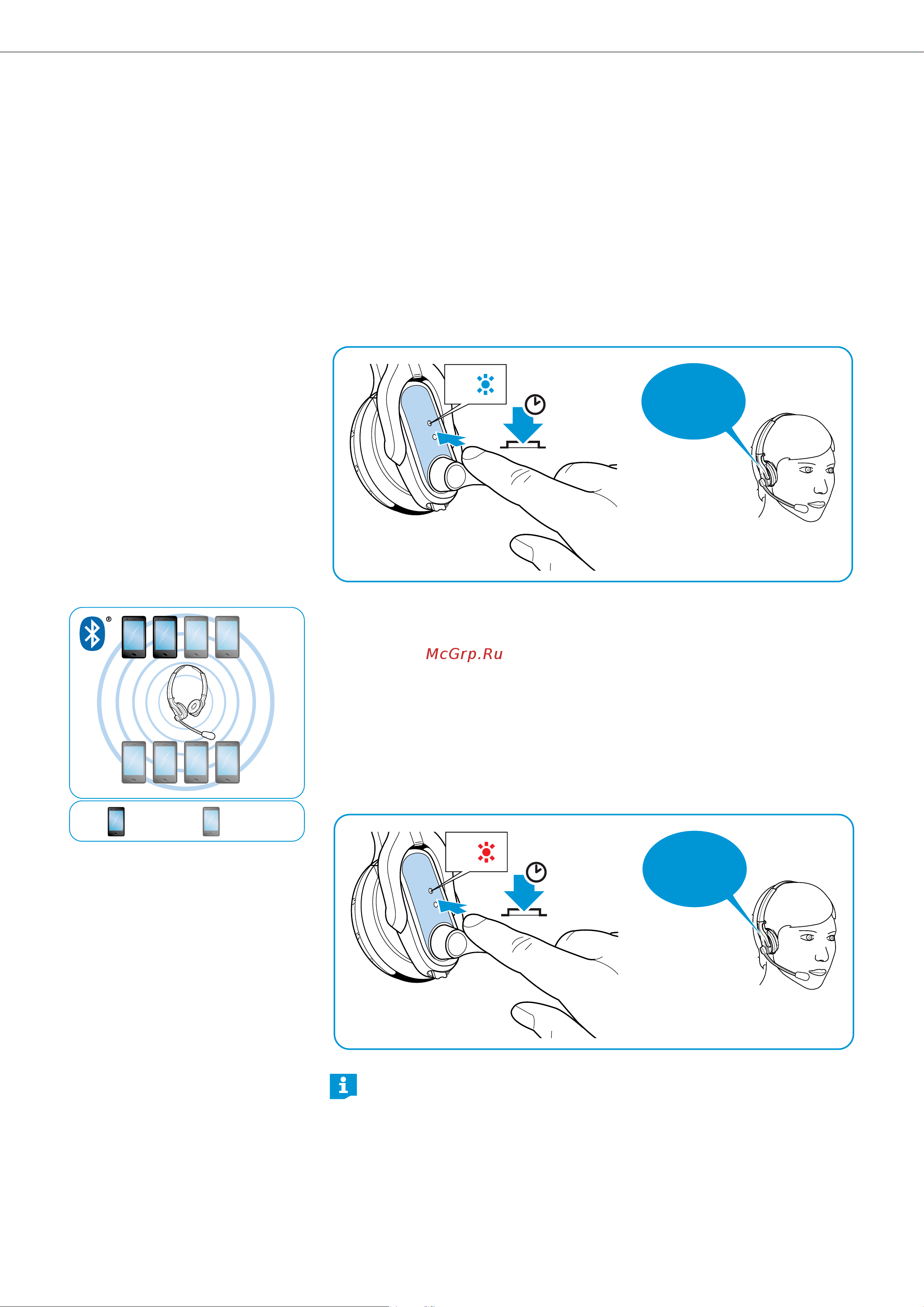 McGrp.Ru