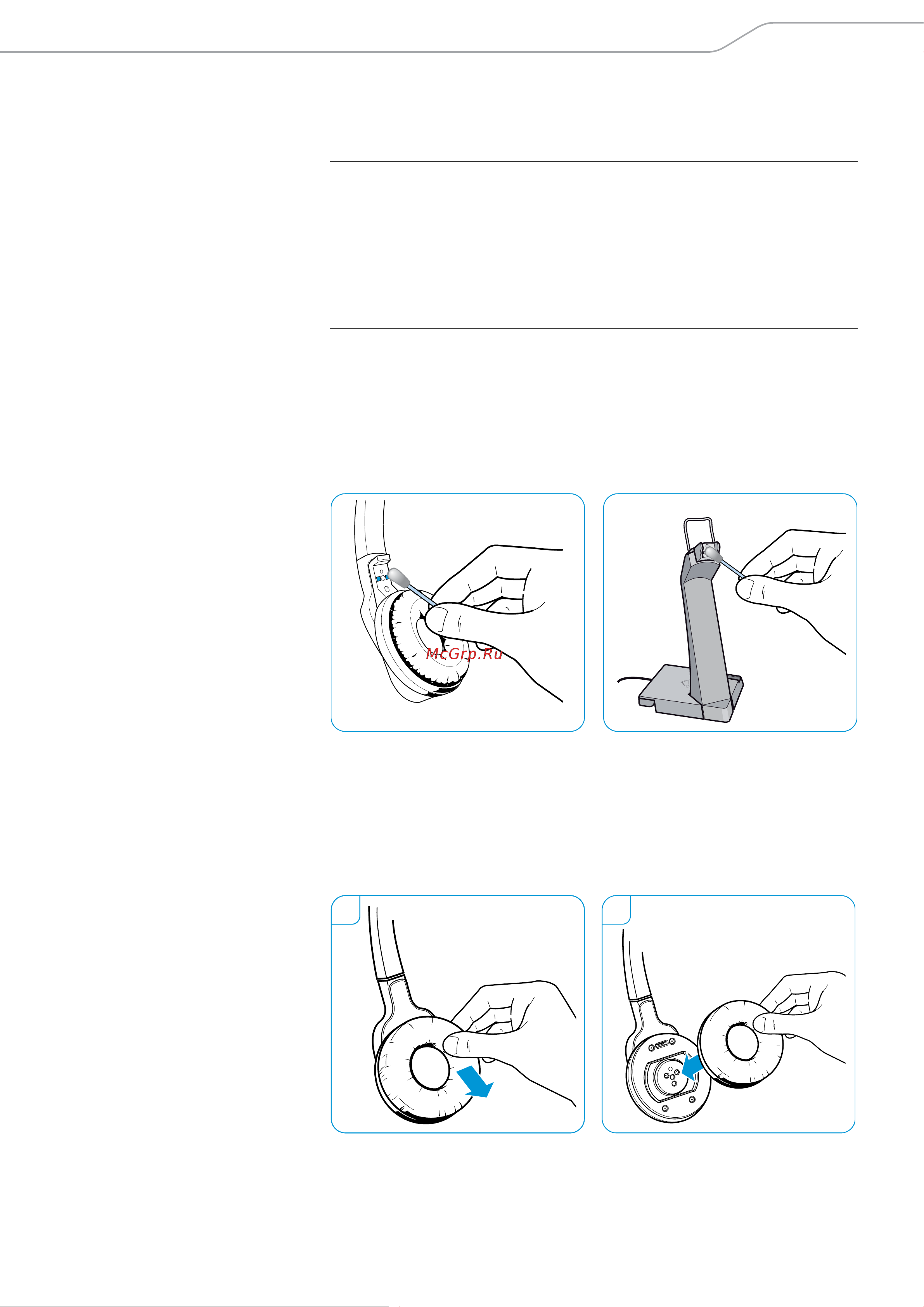 McGrp.Ru