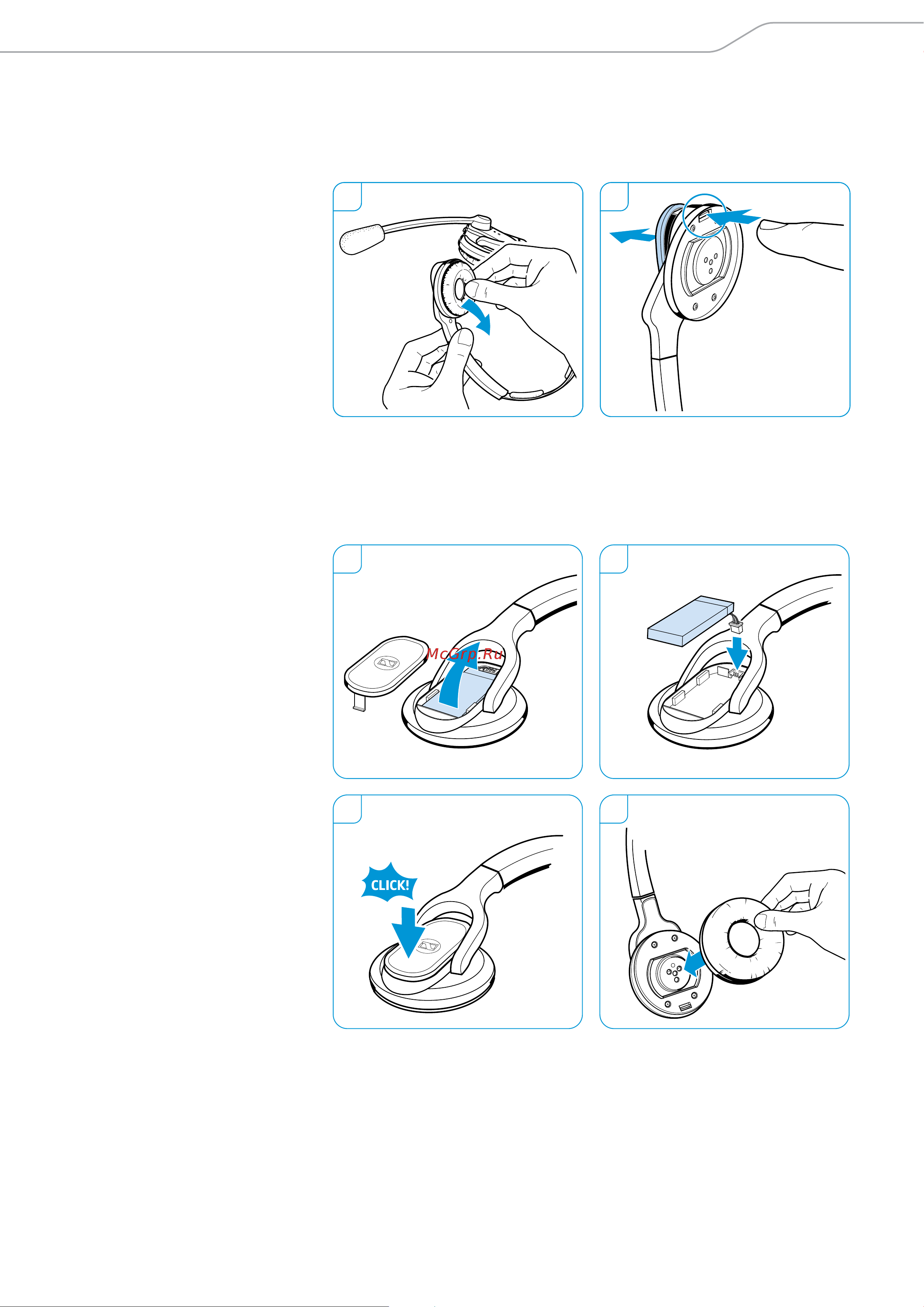 McGrp.Ru

CLICK!