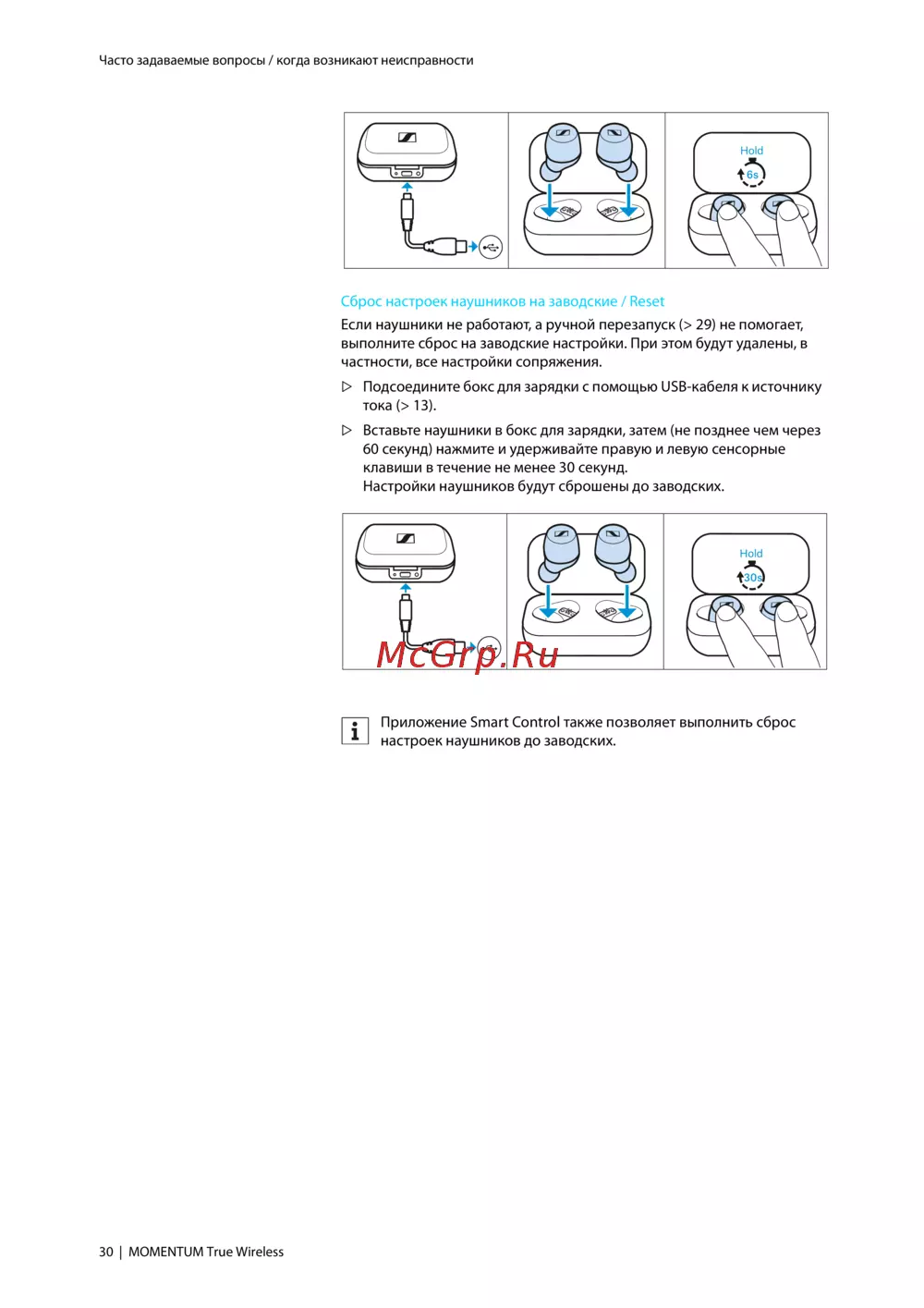 Часто задаваемые вопросы / когда возникают неисправности

Hold
6s

Сброс настроек наушников на заводские / Reset

Если наушники не работают, а ручной перезапуск (> 29) не помогает, выполните сброс на заводские настройки. При этом будут удалены, в частности, все настройки сопряжения.

▷ Подсоедините бокс для зарядки с помощью USB-кабеля к источнику тока (> 13).

▷ Вставьте наушники в бокс для зарядки, затем (не позднее чем через 60 секунд) нажмите и удерживайте правую и левую сенсорные клавиши в течение не менее 30 секунд.
Настройки наушников будут сброшены до заводских.

Hold
30s

McGrp.Ru

Приложение Smart Control также позволяет выполнить сброс настроек наушников до заводских.

30 | MOMENTUM True Wireless