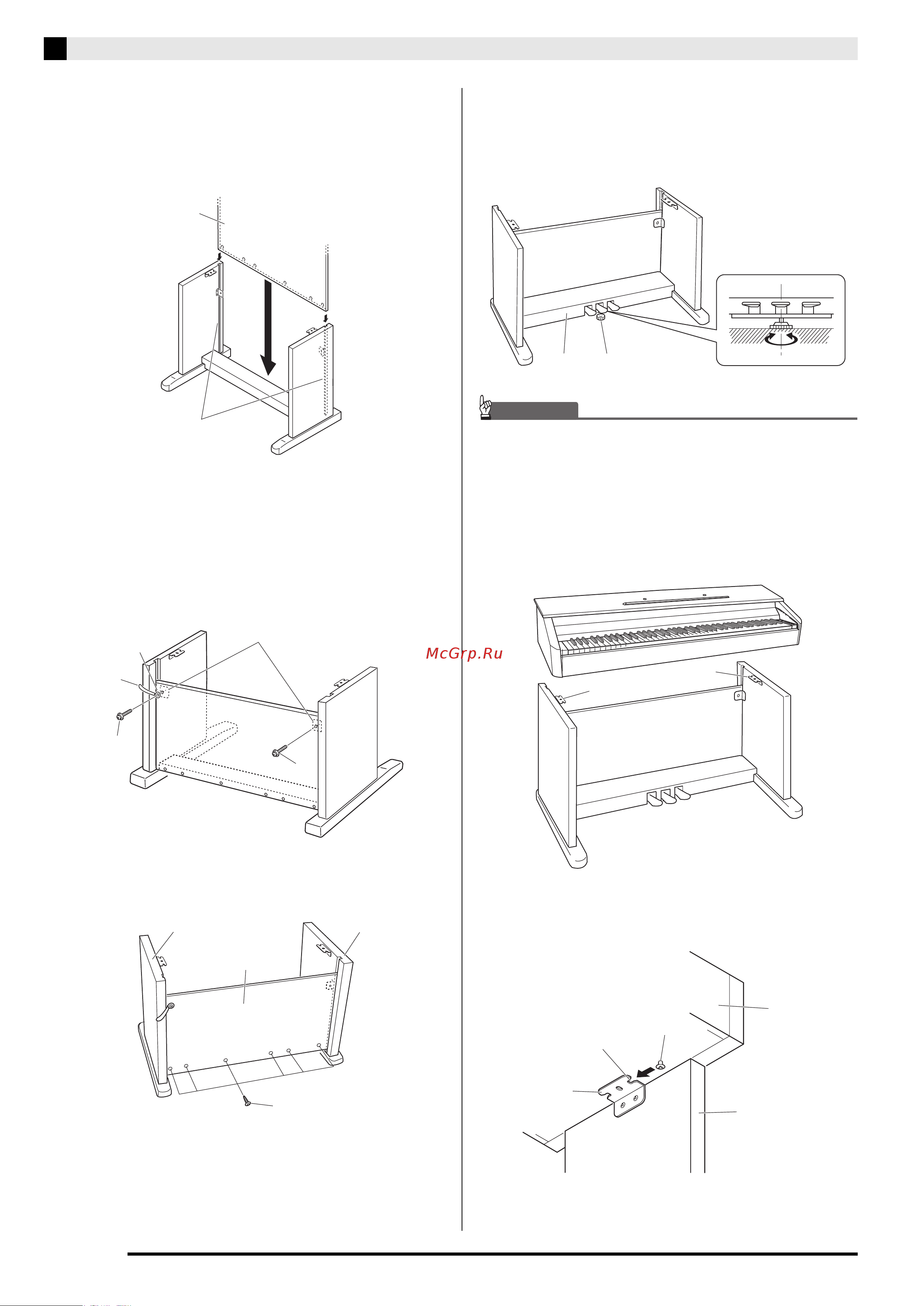 McGrp.Ru