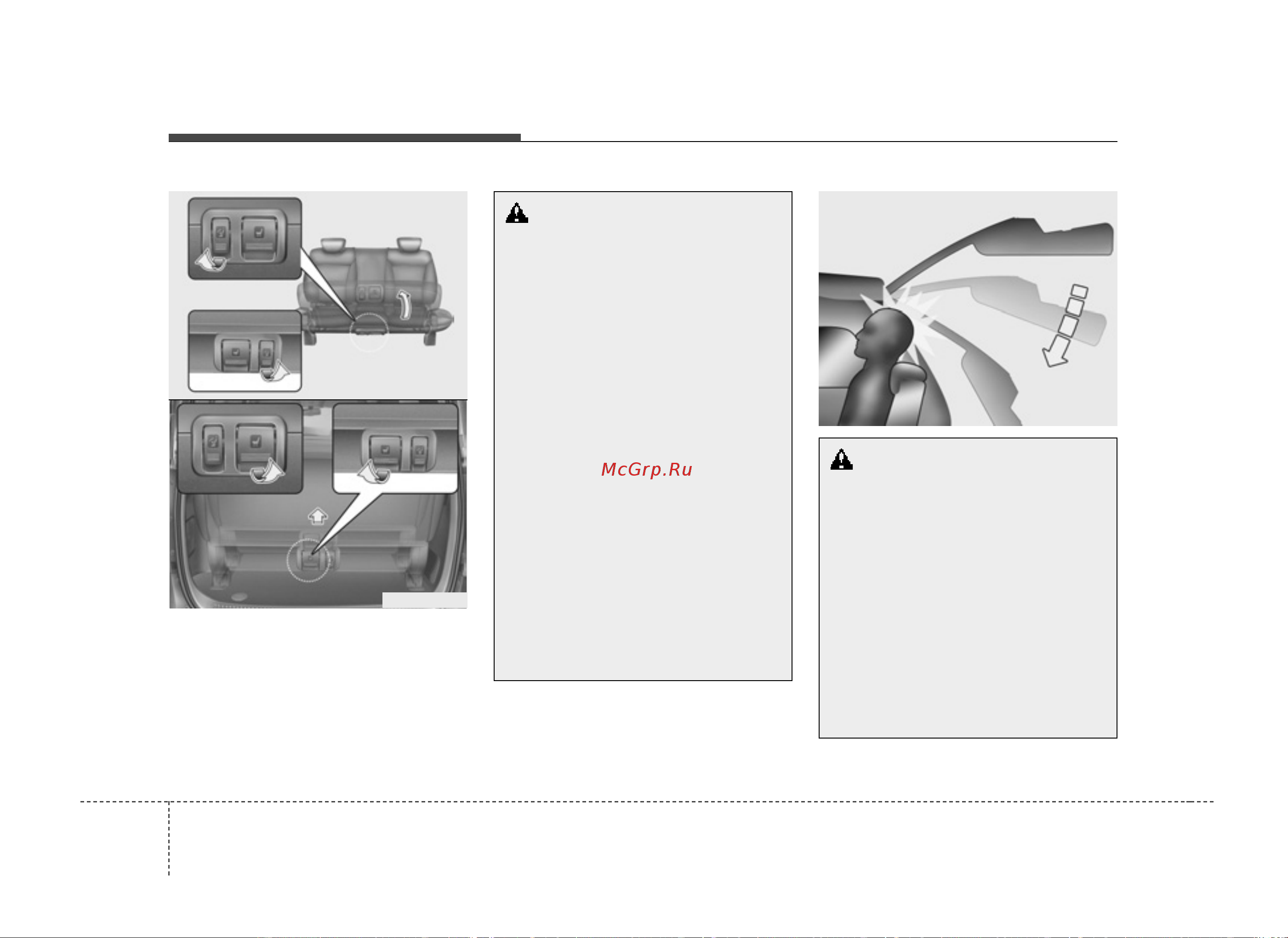 McGrp.Ru