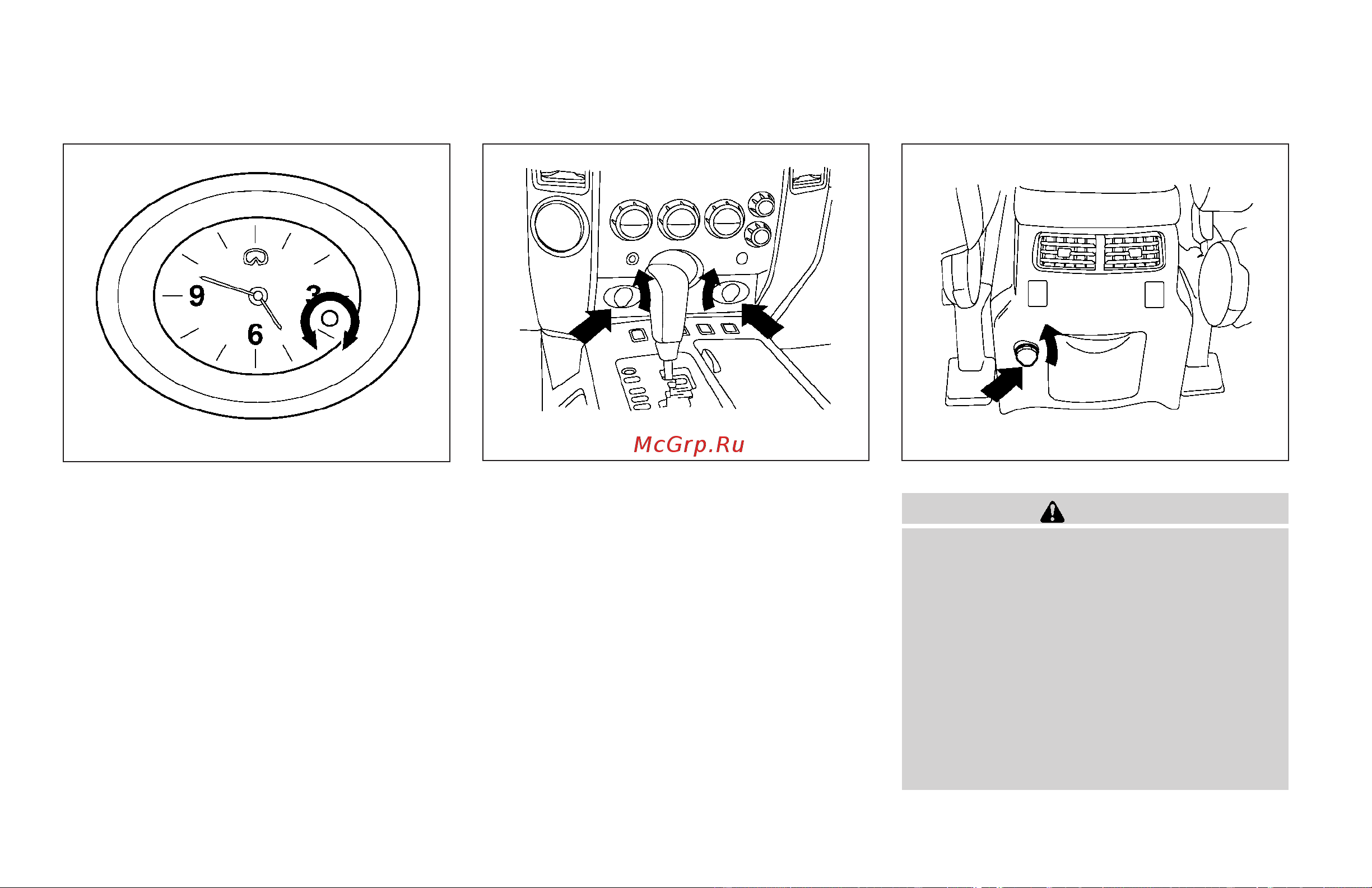 9
3
6

McGrp.Ru