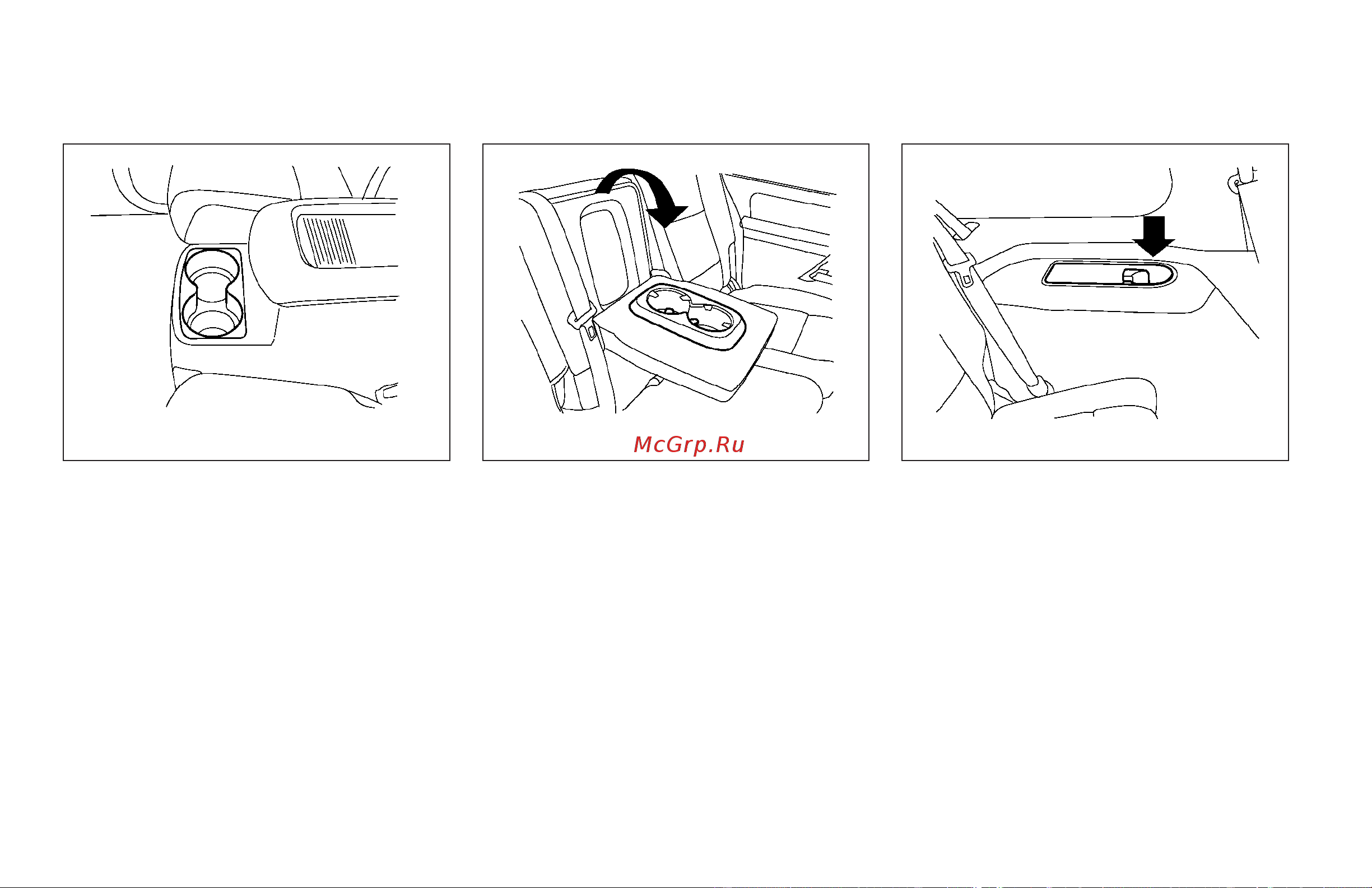 McGrp.Ru