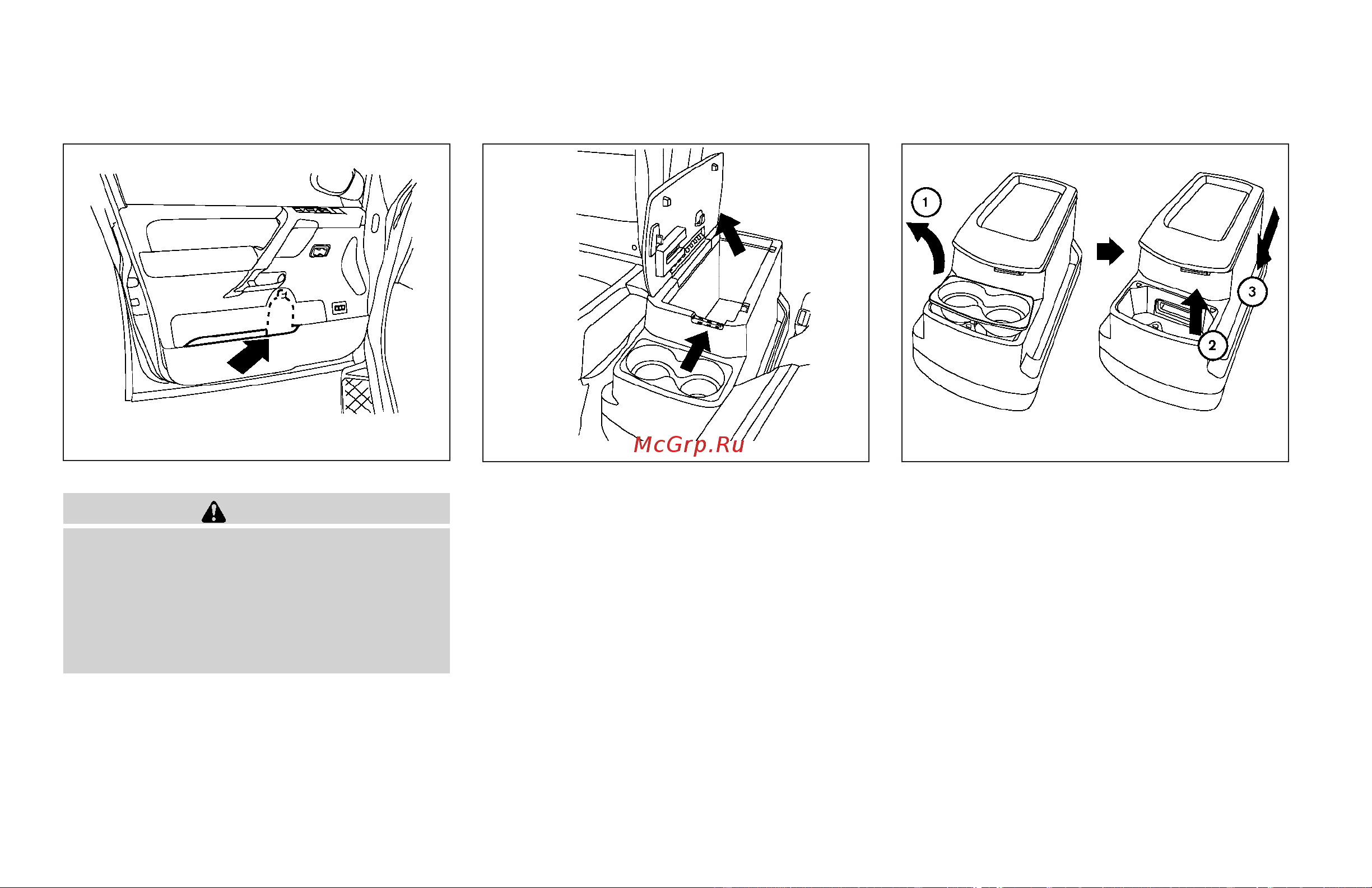 McGrp.Ru

1

2

3