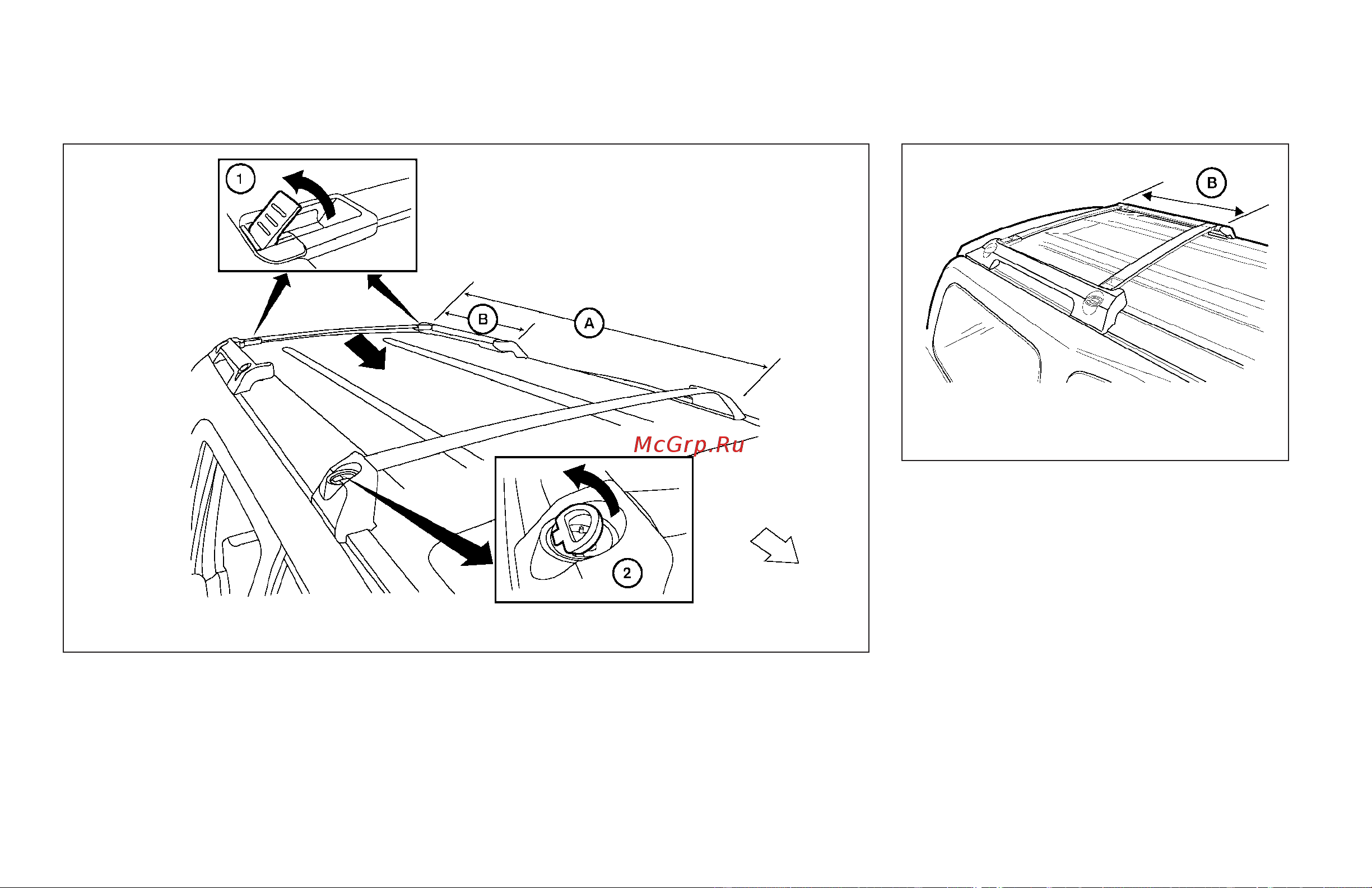 1
B
A
McGrp.Ru
2
B