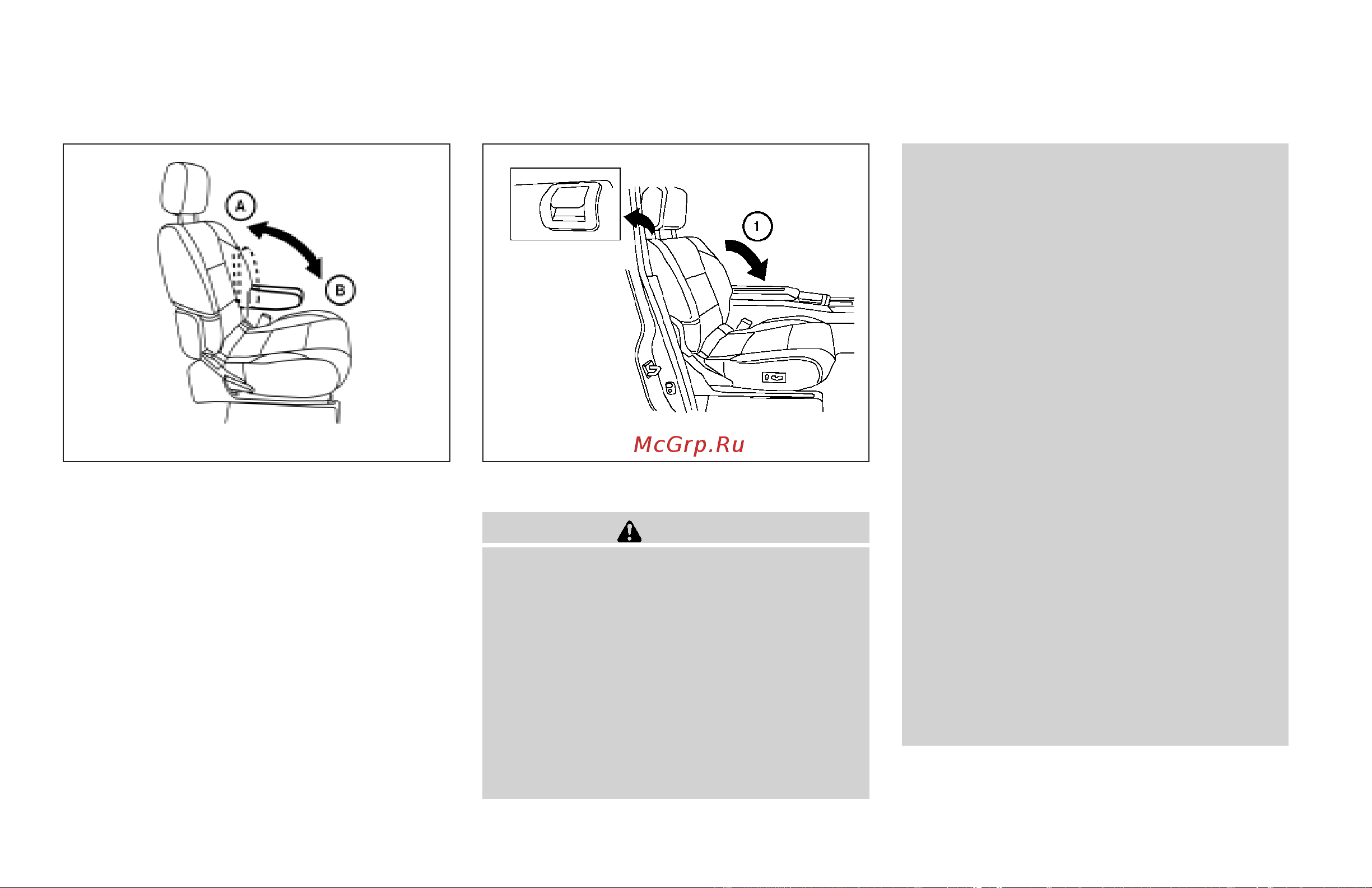 A

B

1

McGrp.Ru