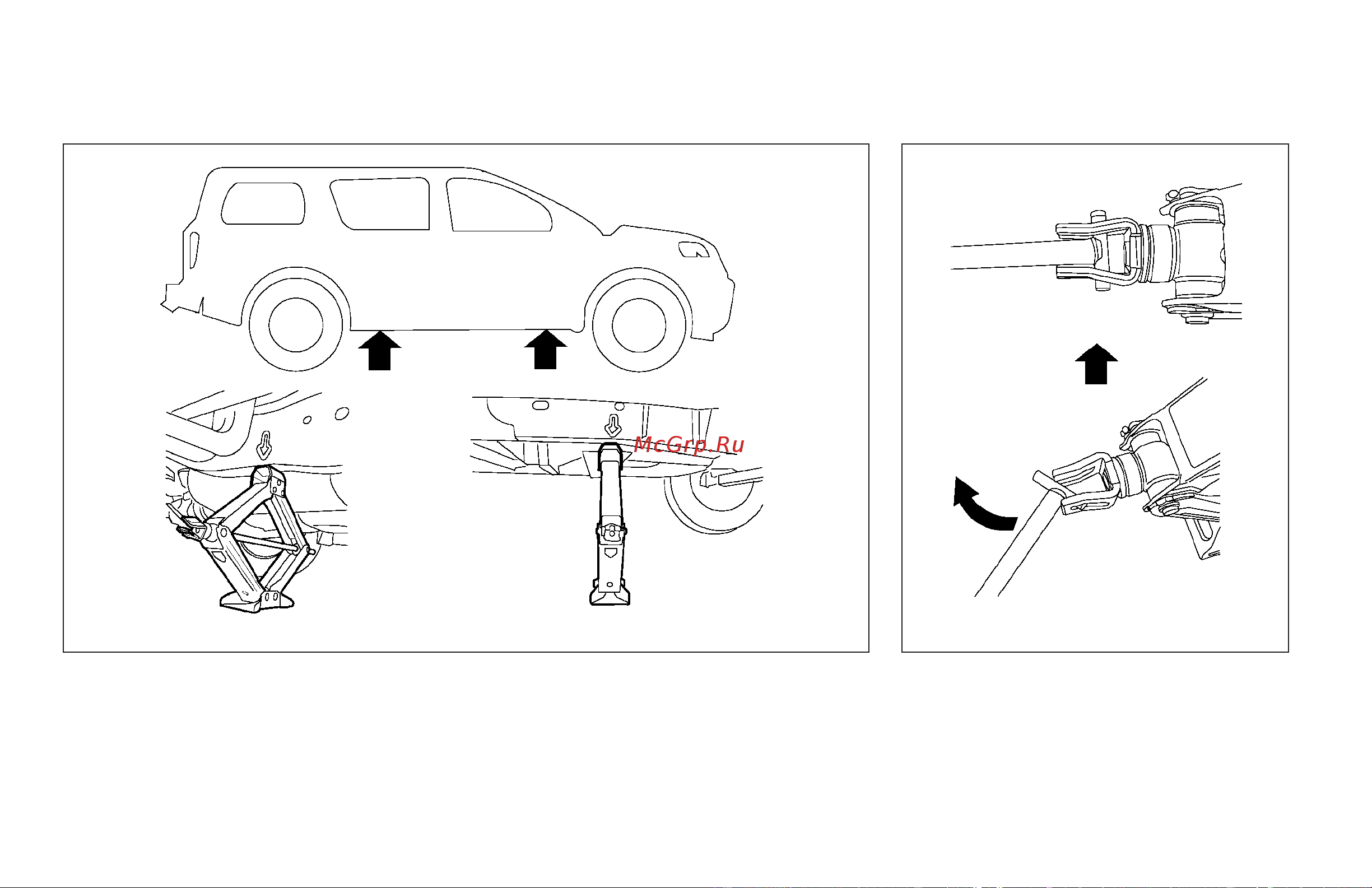 McGrp.Ru