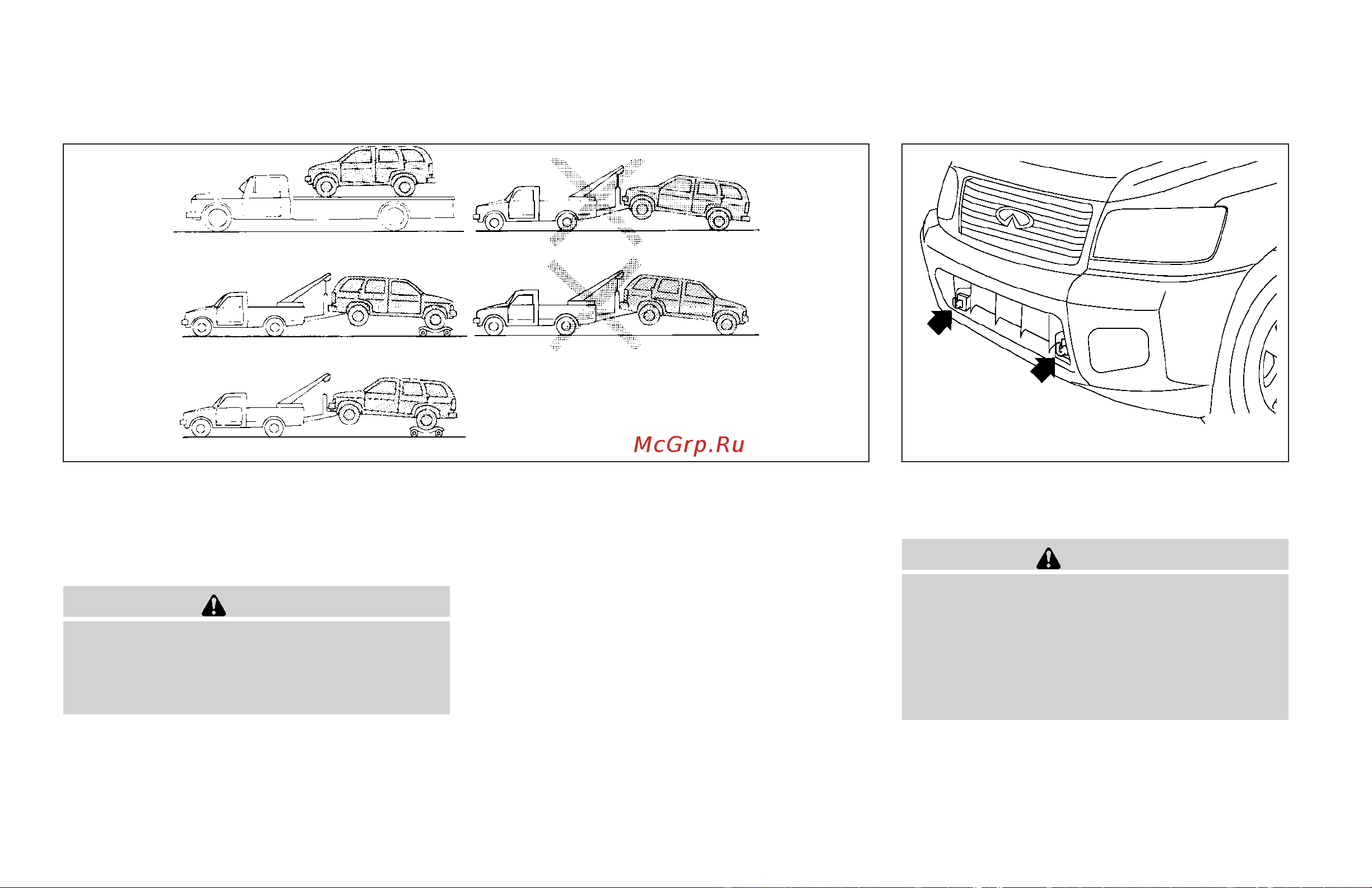 McGrp.Ru