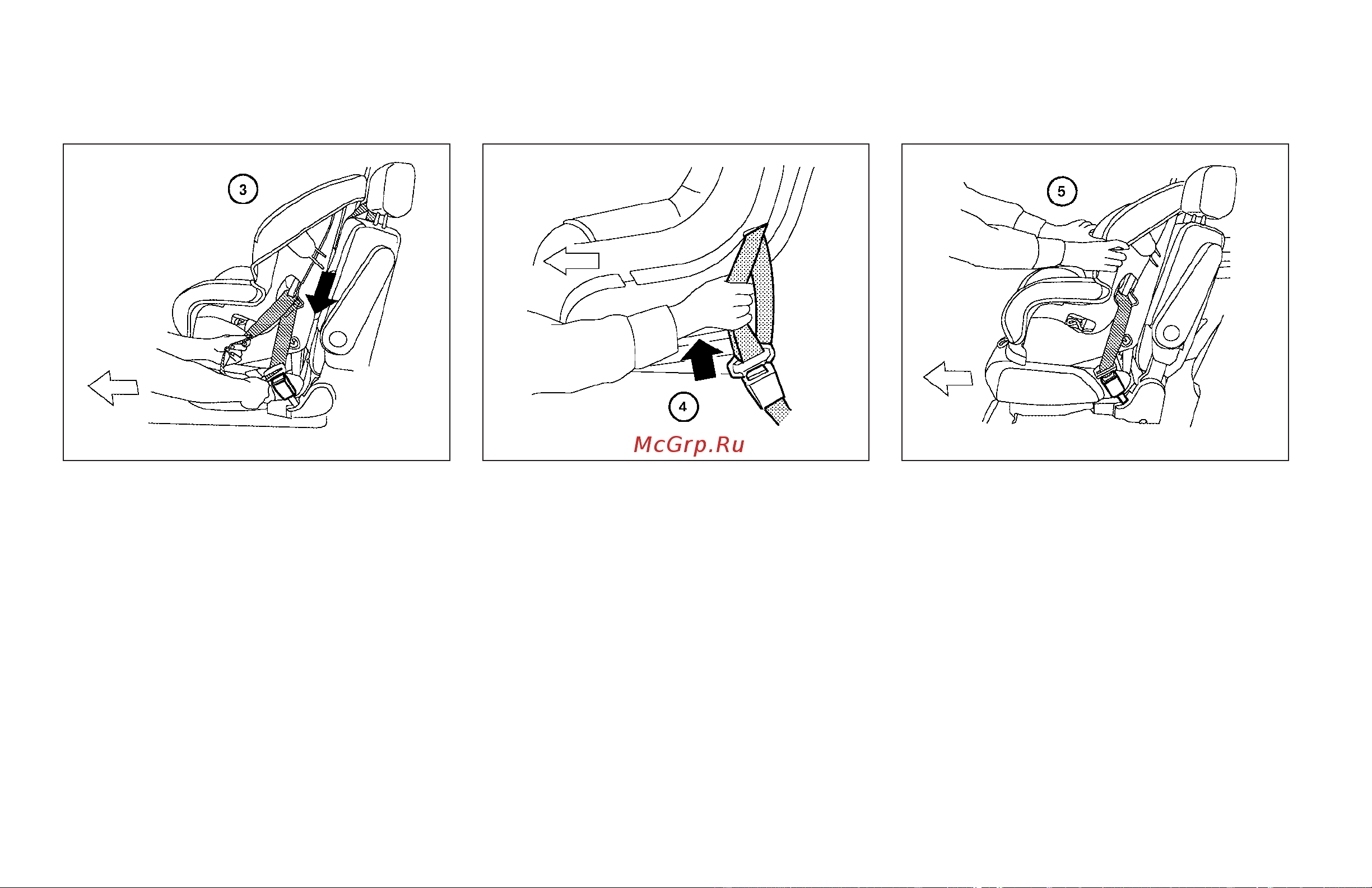 3

4

McGrp.Ru

5