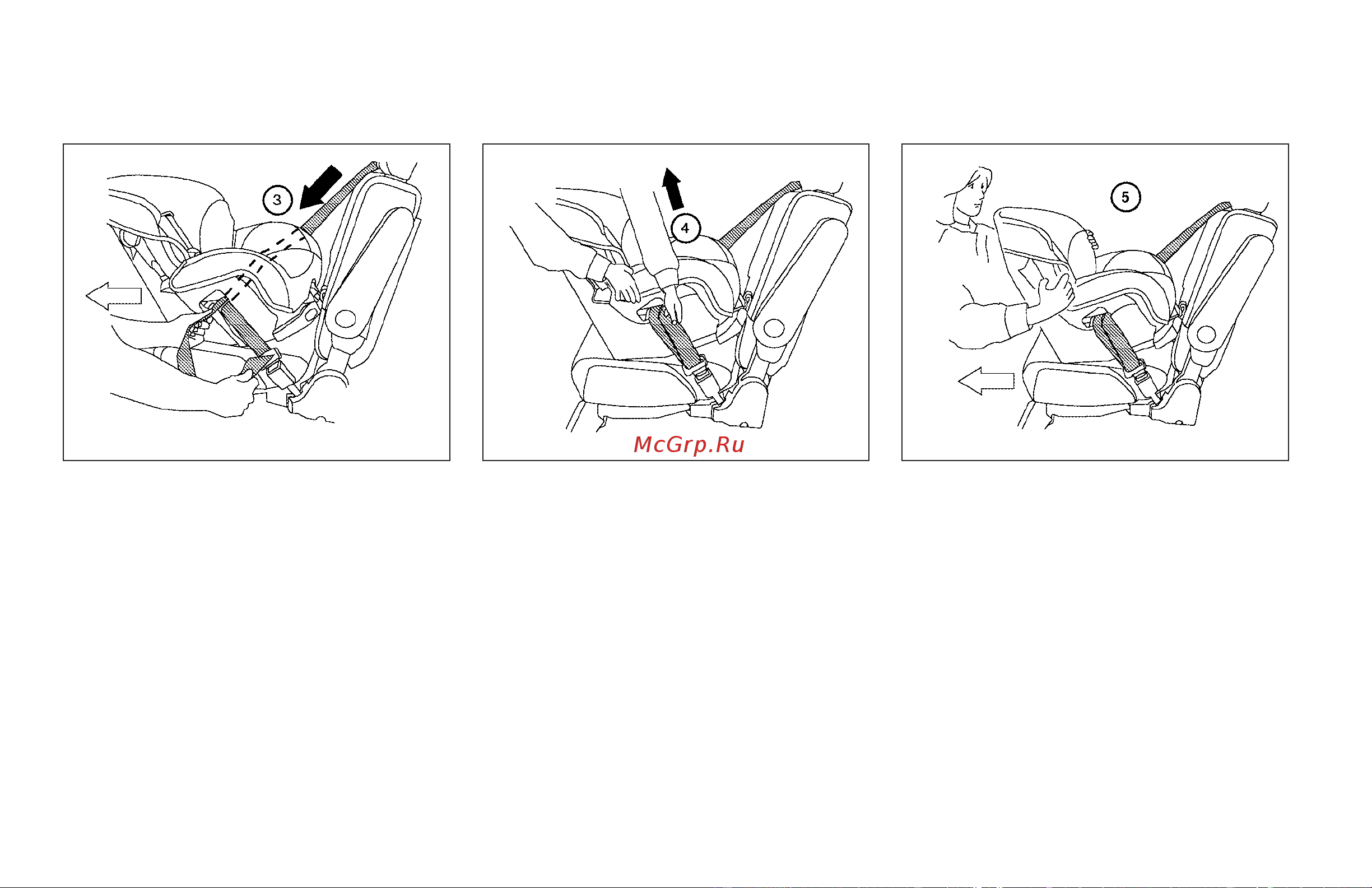 3

4

McGrp.Ru

5