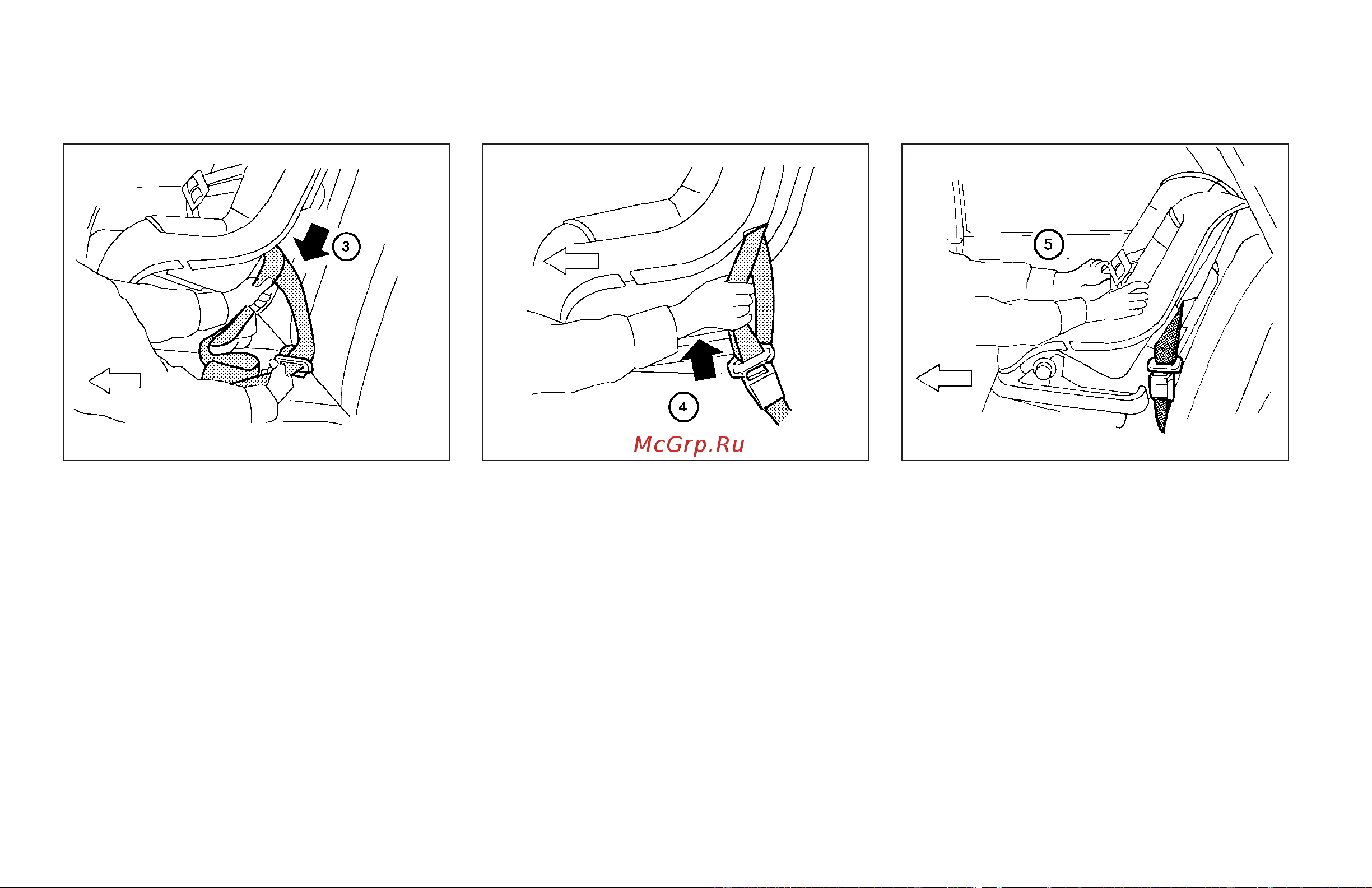 3

4

McGrp.Ru

5