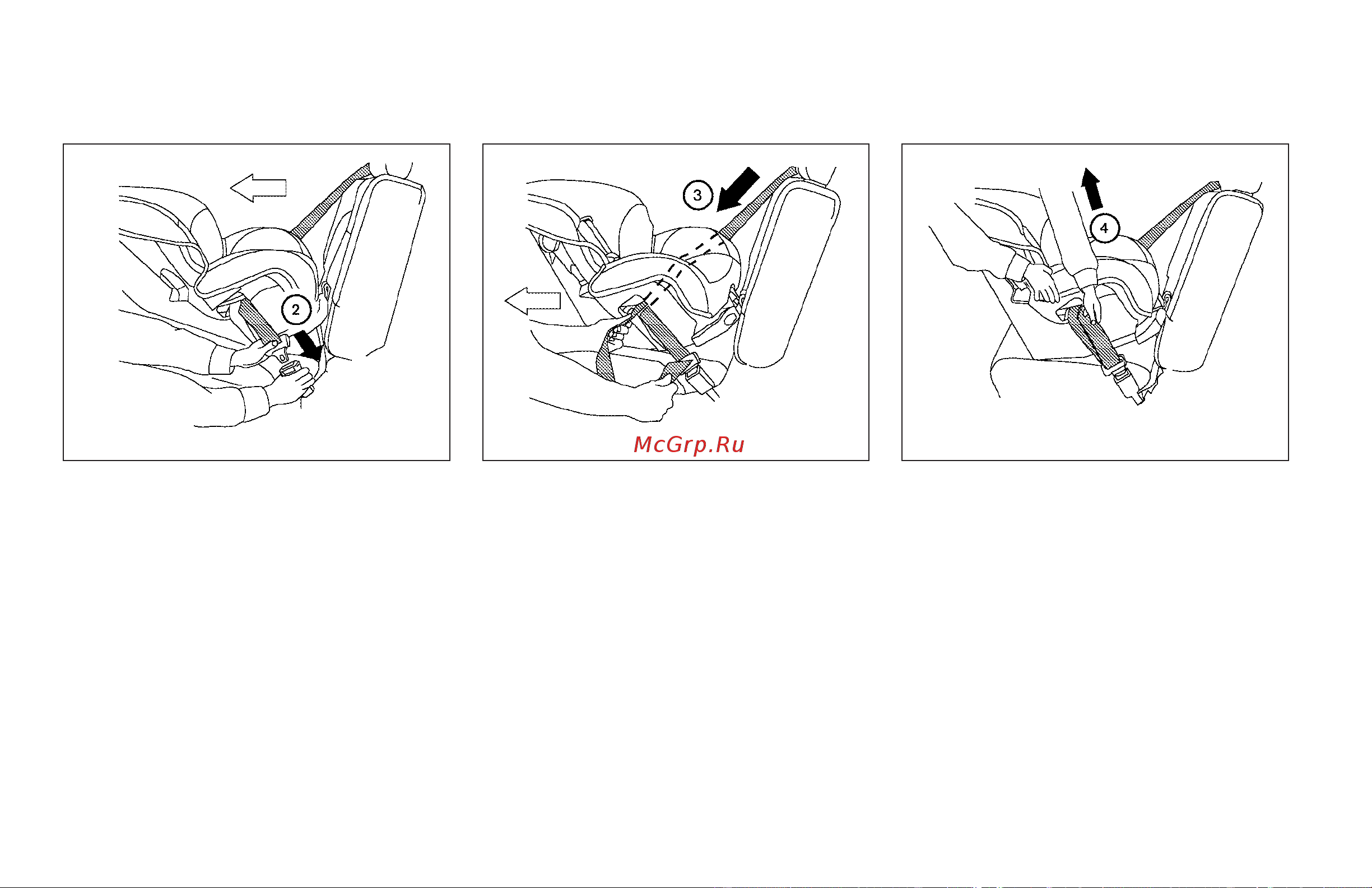 2

3

McGrp.Ru

4