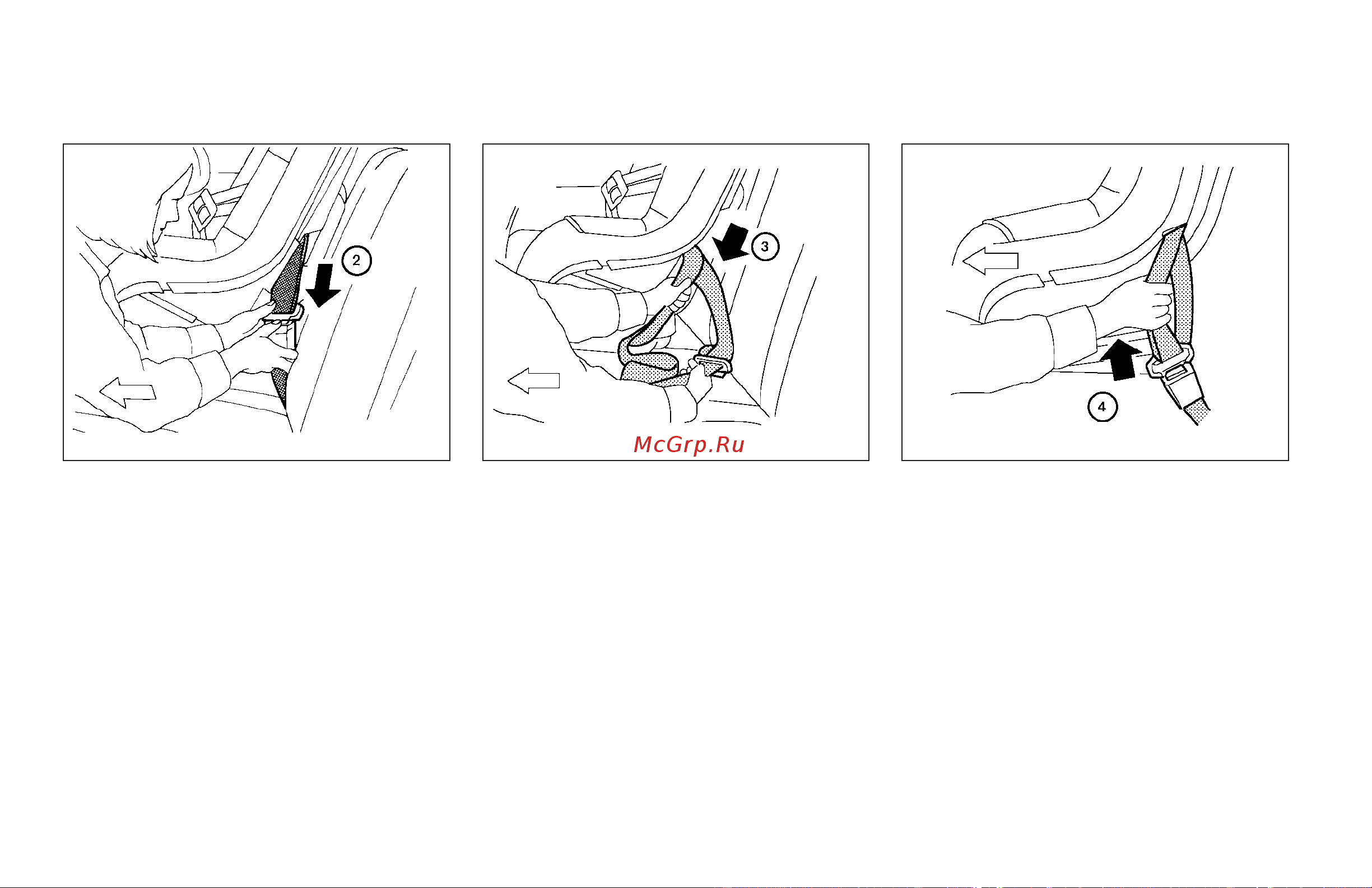 2

3

McGrp.Ru

4