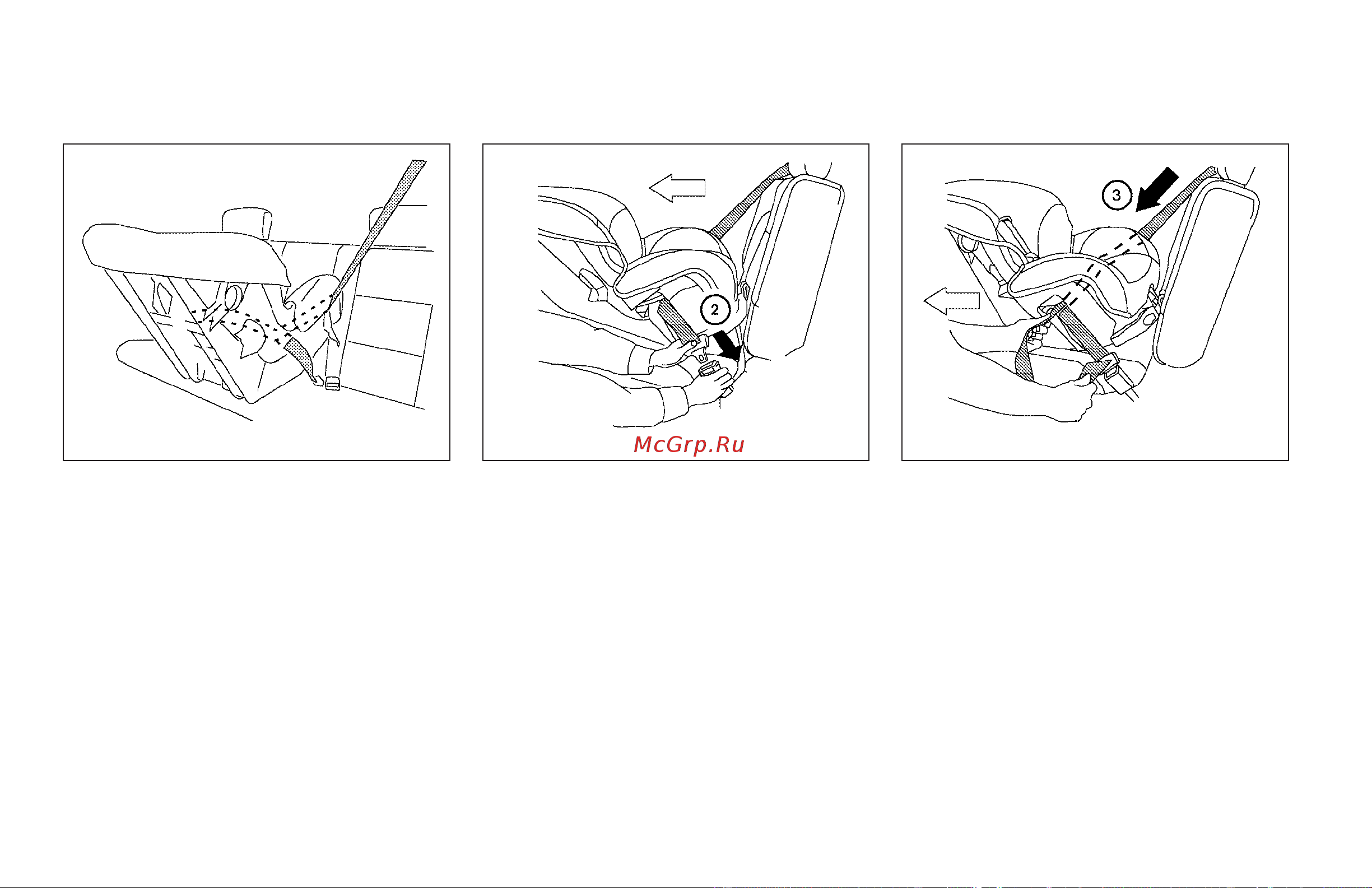 2

McGrp.Ru

3