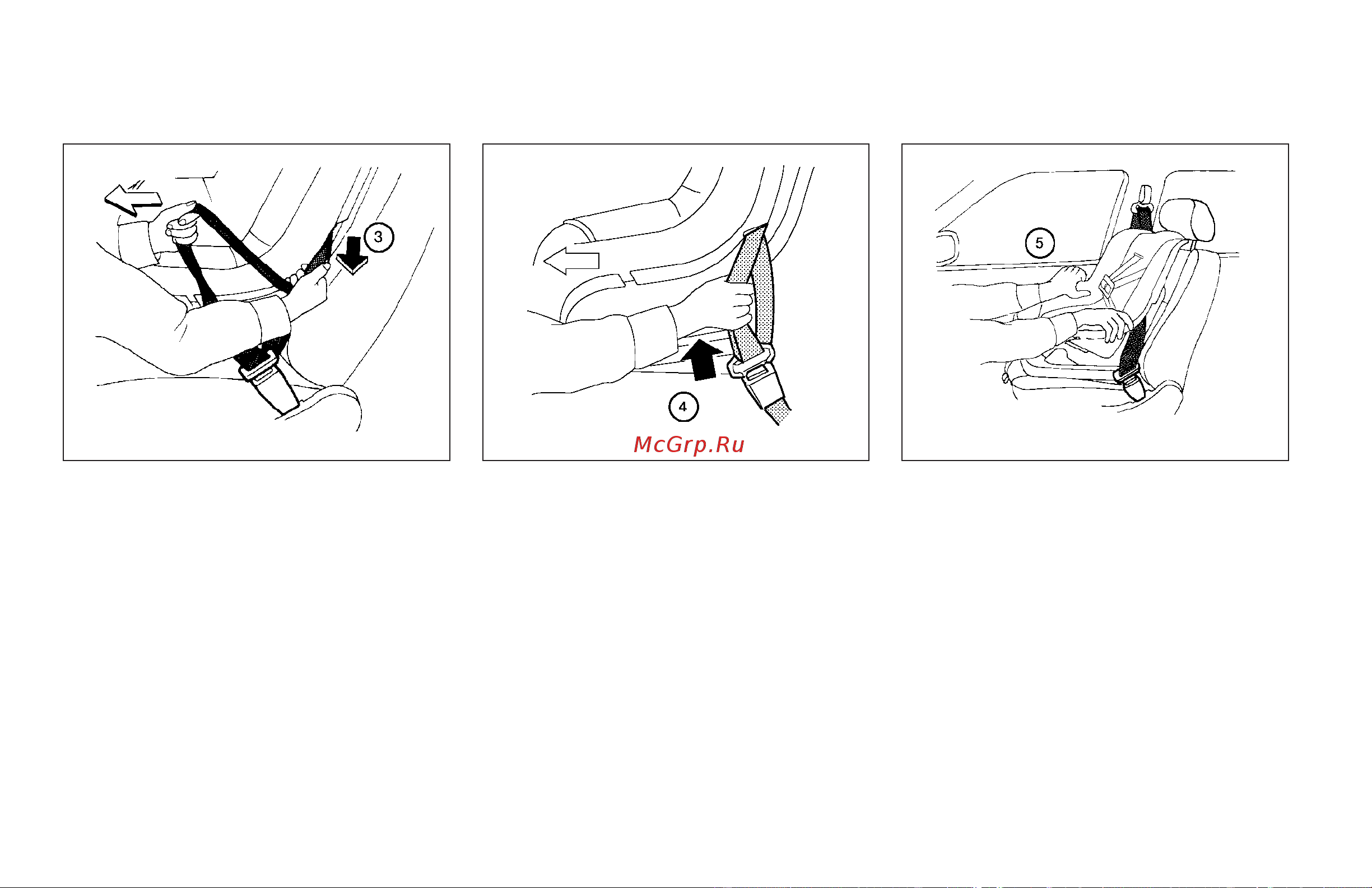 3

4

McGrp.Ru

5