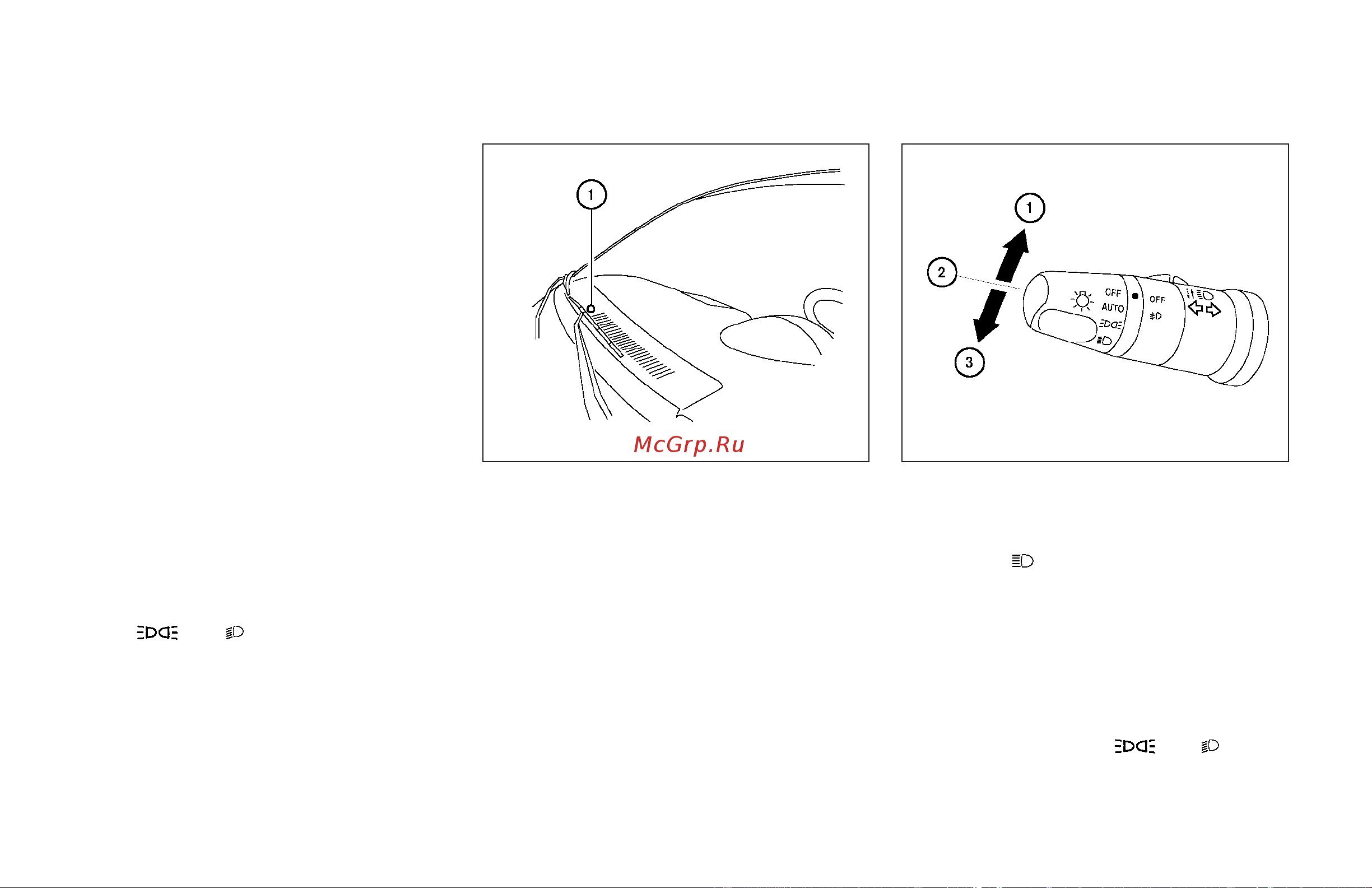 1

McGrp.Ru

1
2
3
OFF
AUTO
OFF