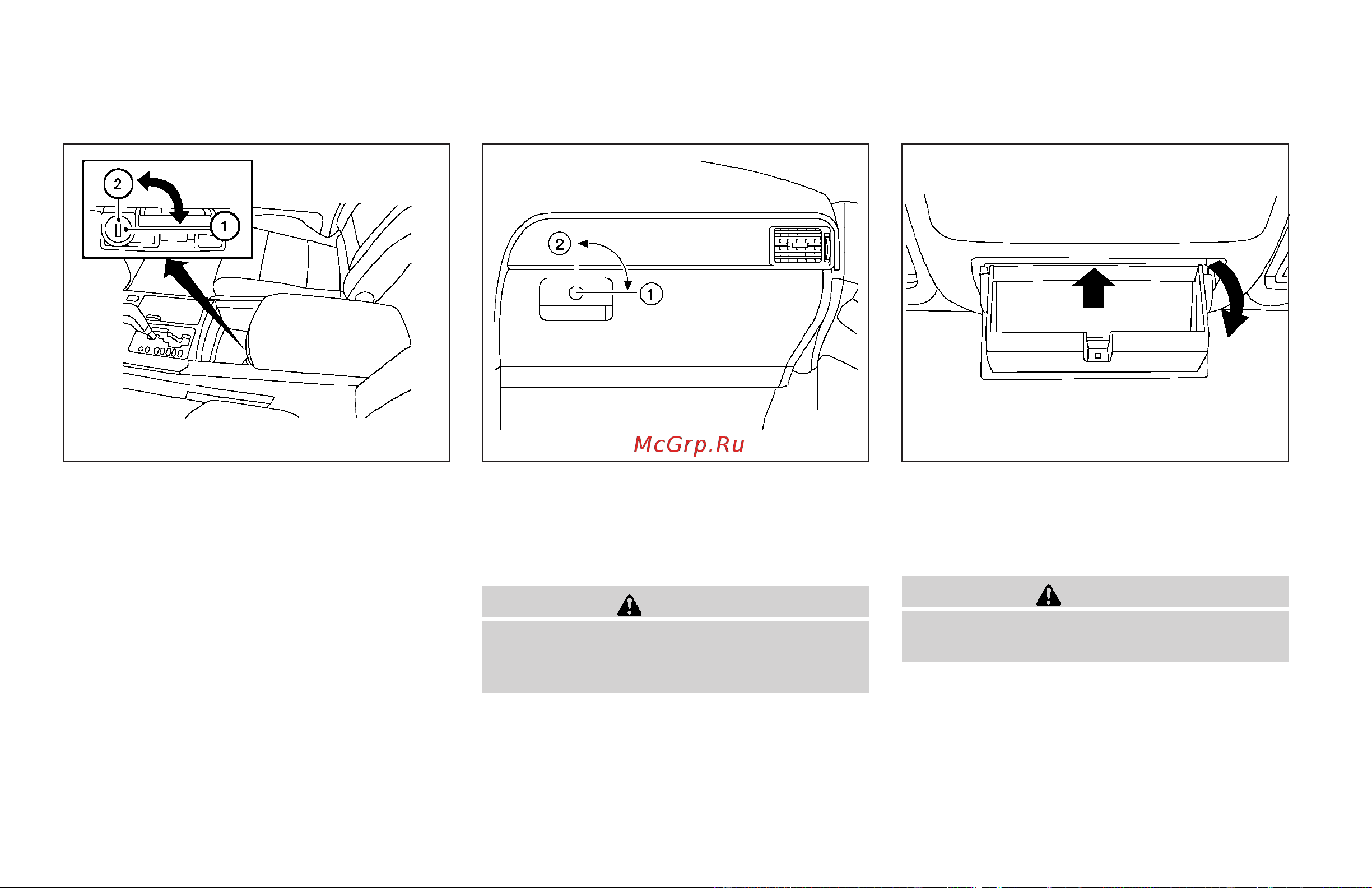 2

1

2

1

McGrp.Ru