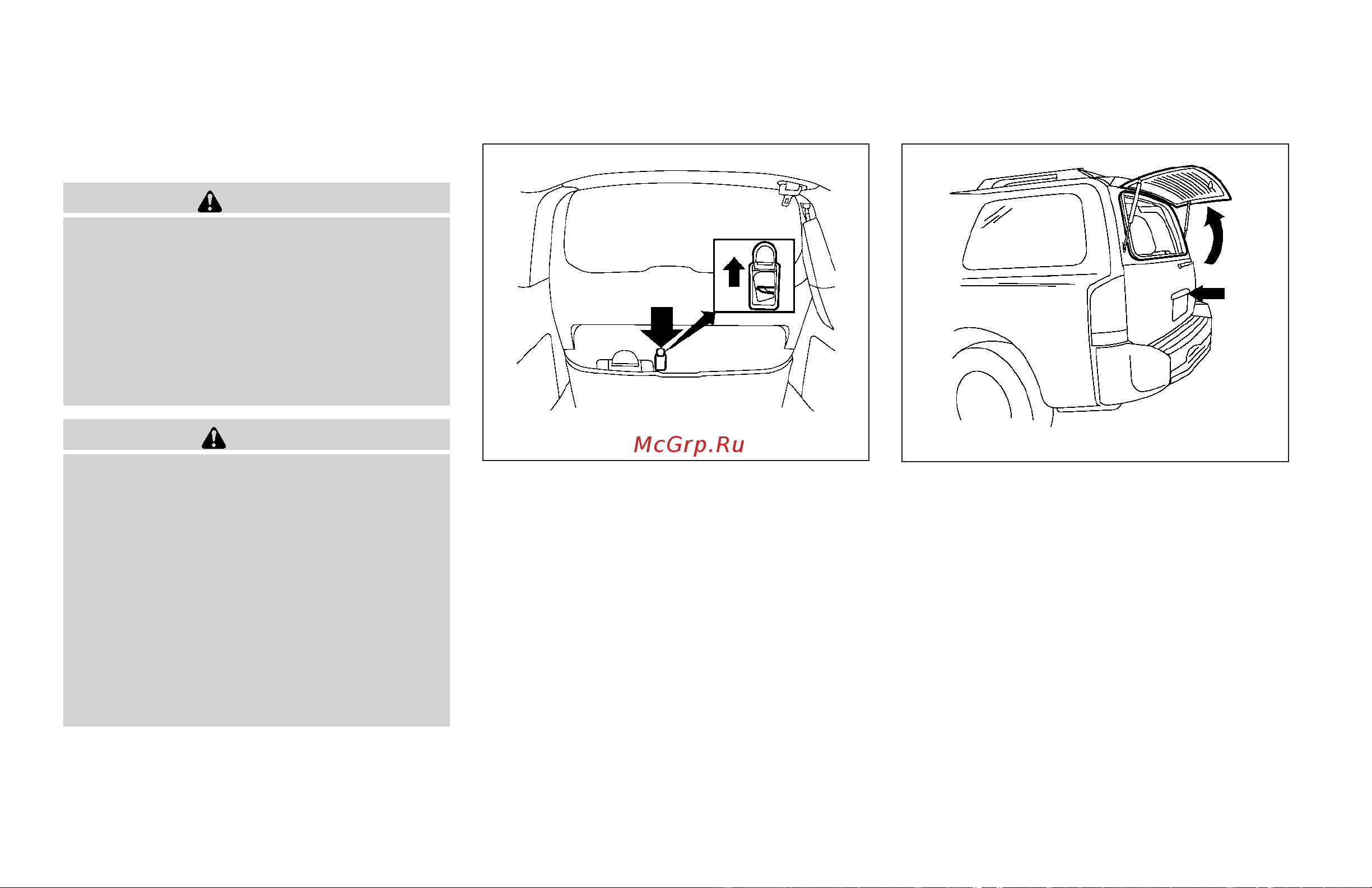 McGrp.Ru