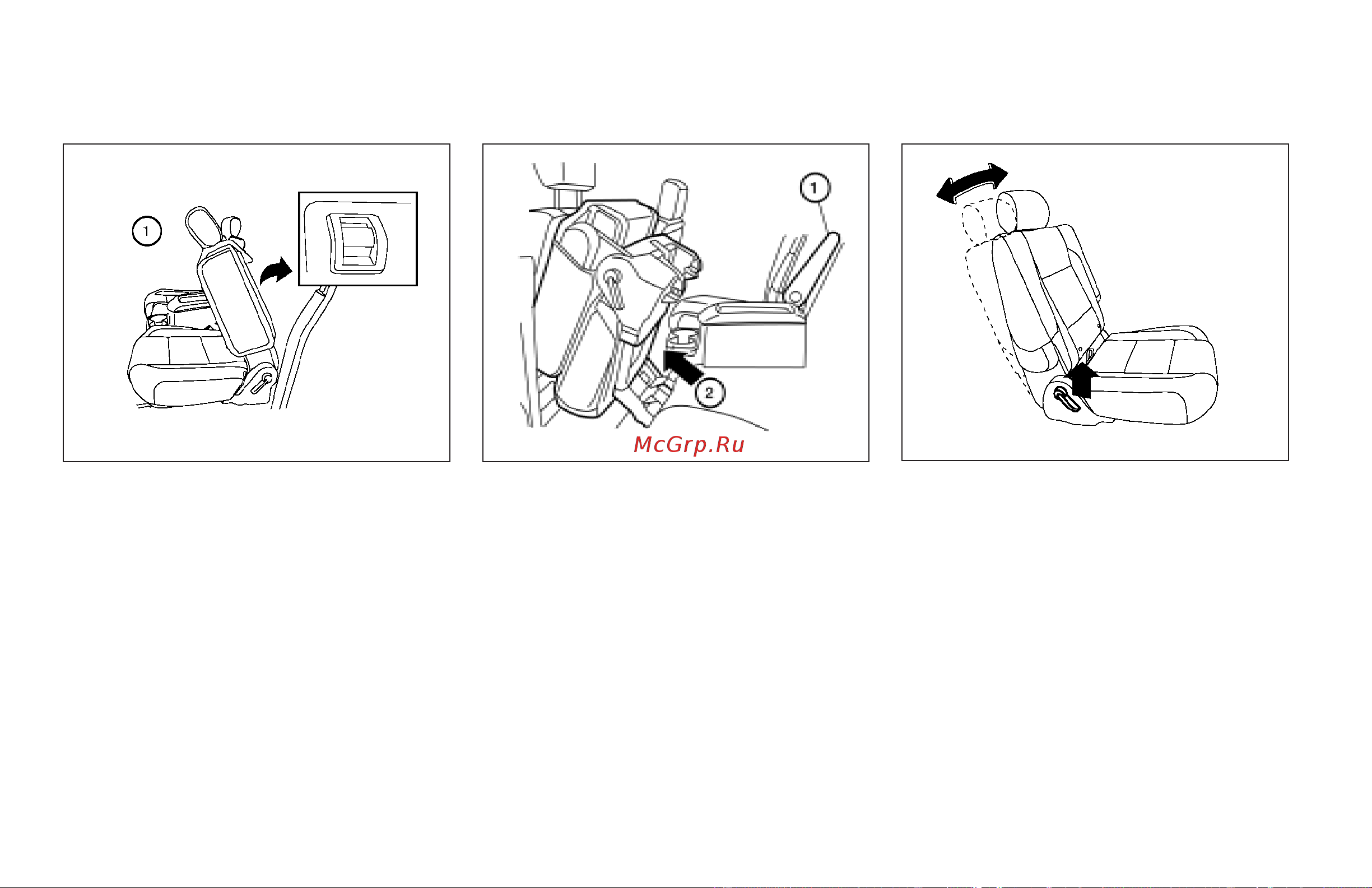 1

1

2

McGrp.Ru