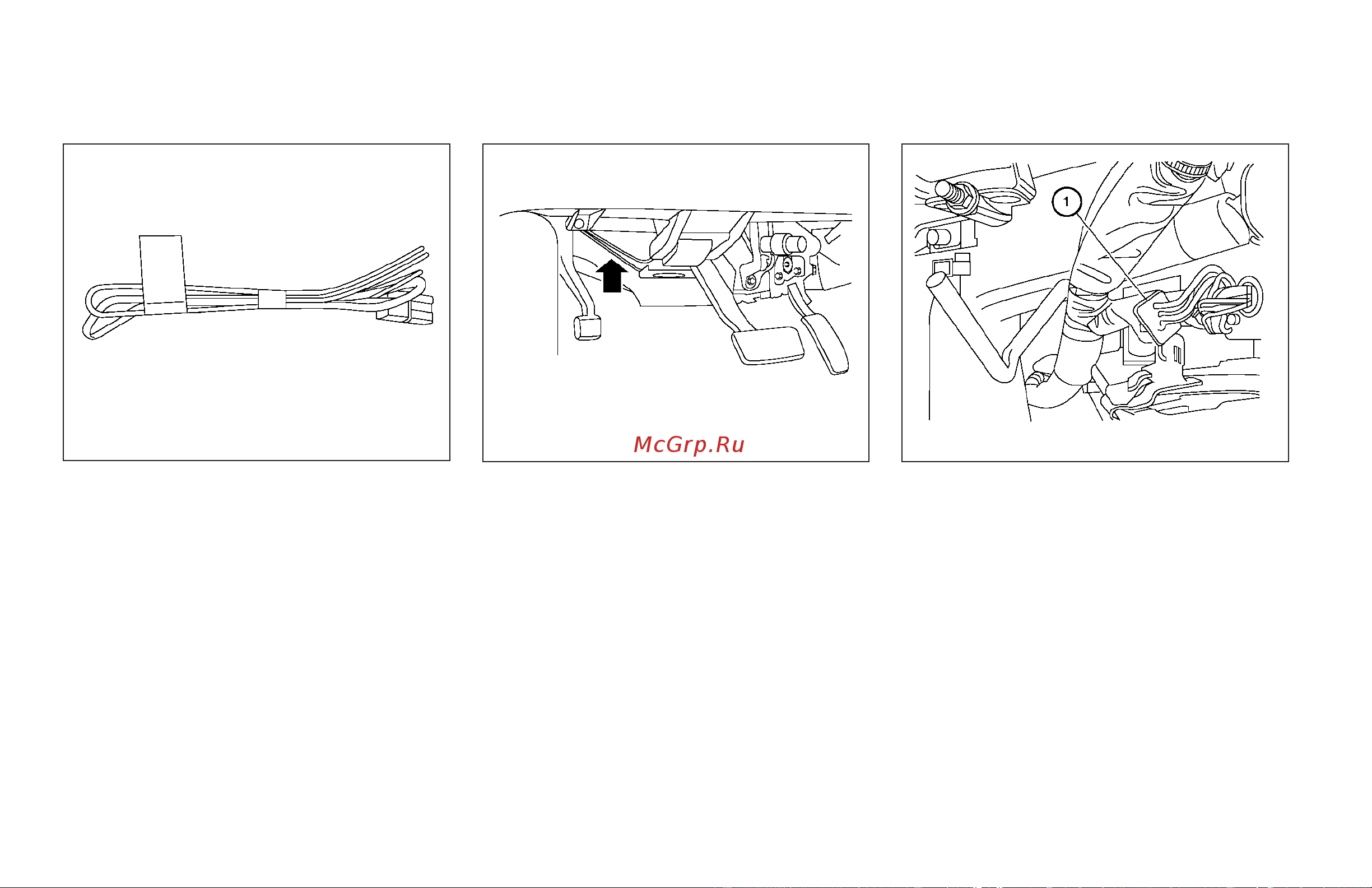 McGrp.Ru

1